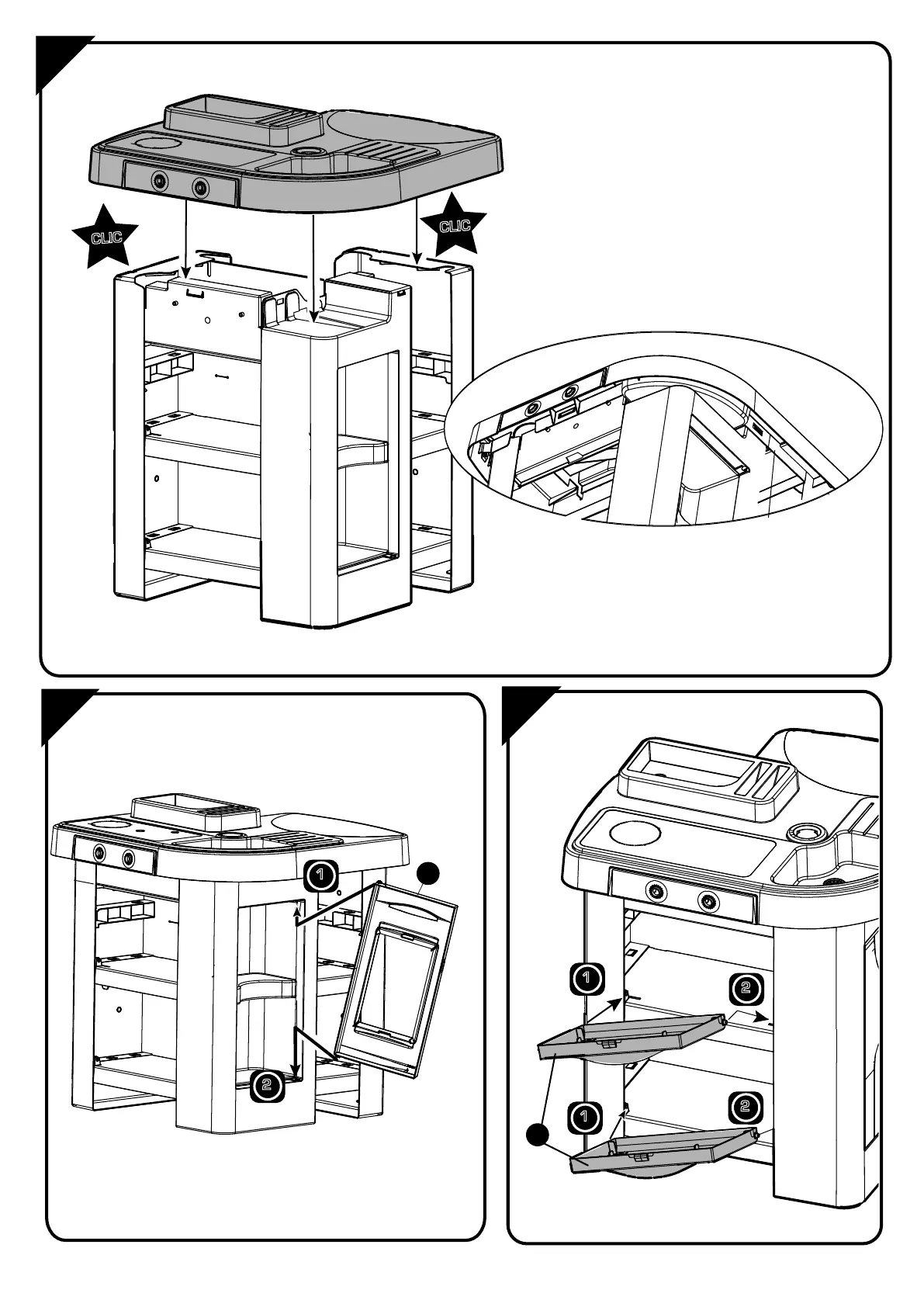 CLIC

CLIC

1

2

1

2

1

2