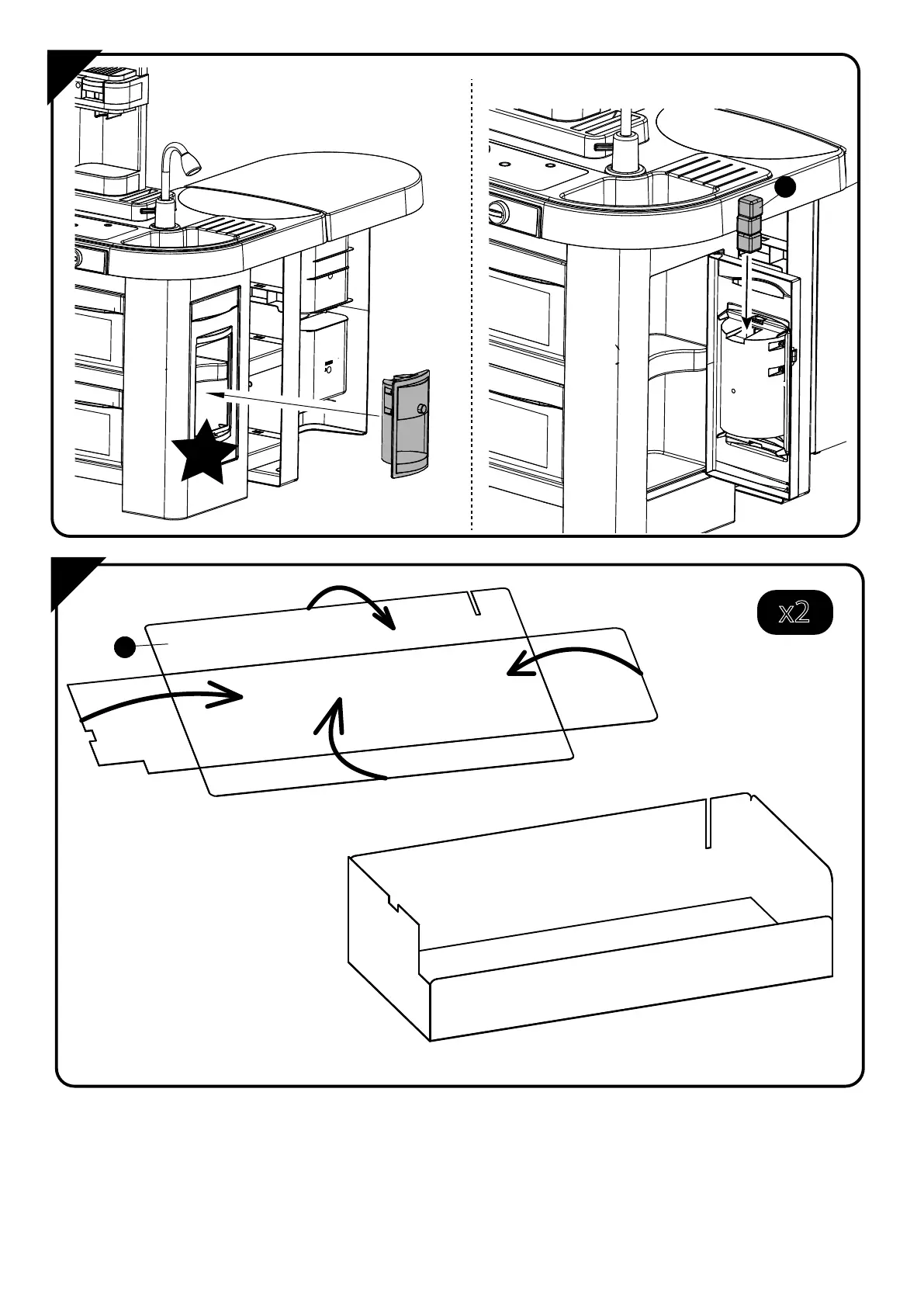 x2