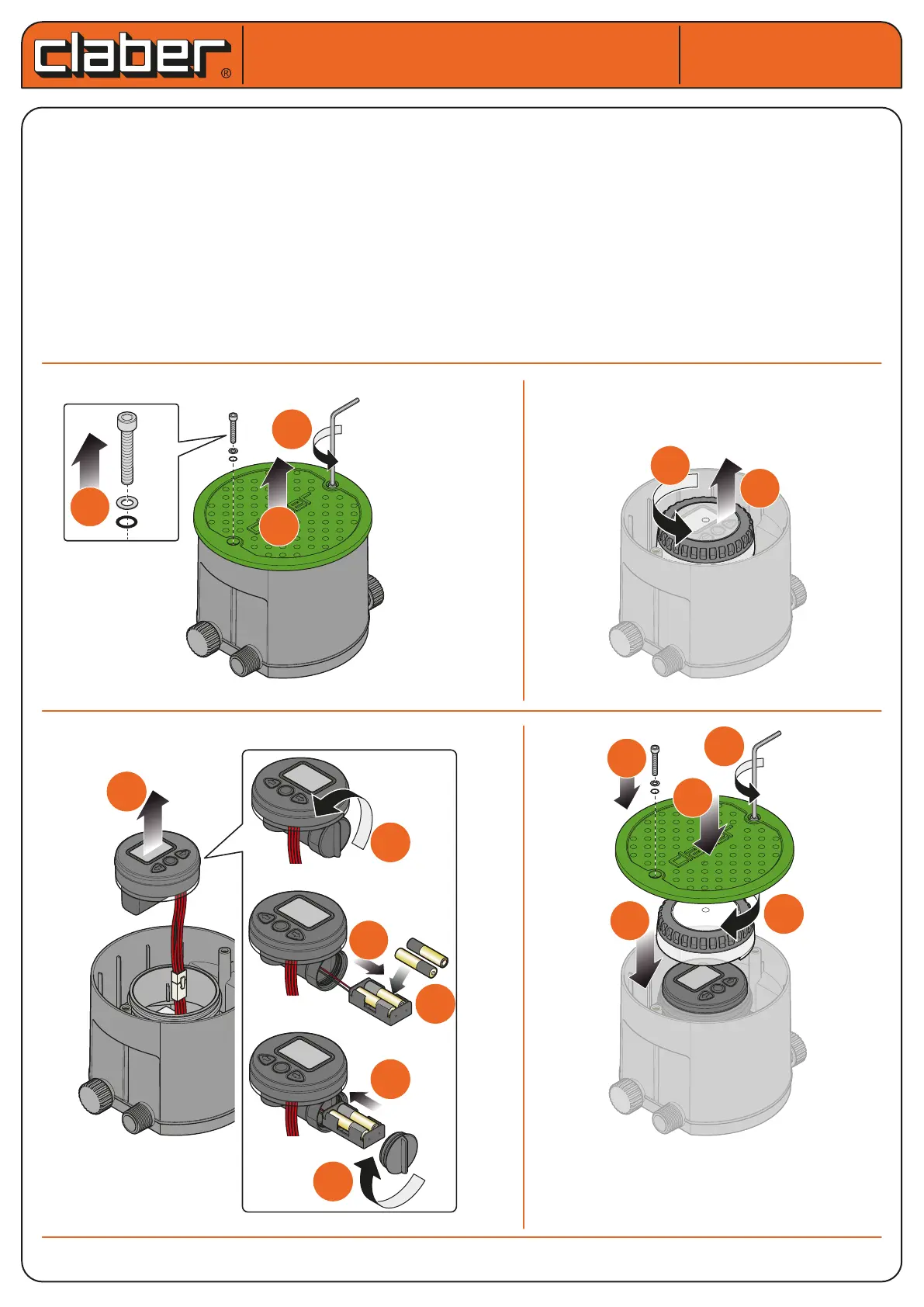 claber®