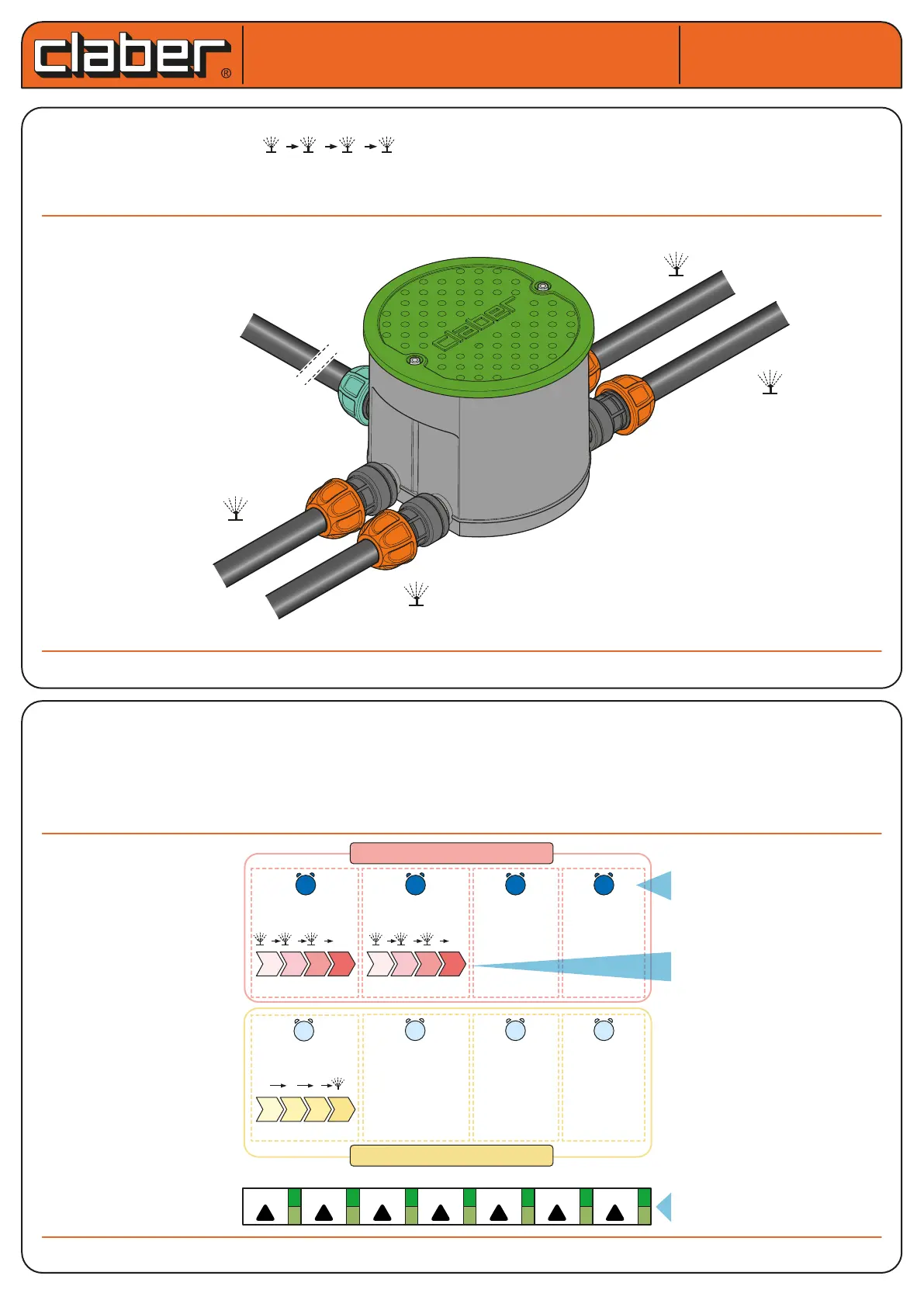 claber®

claber