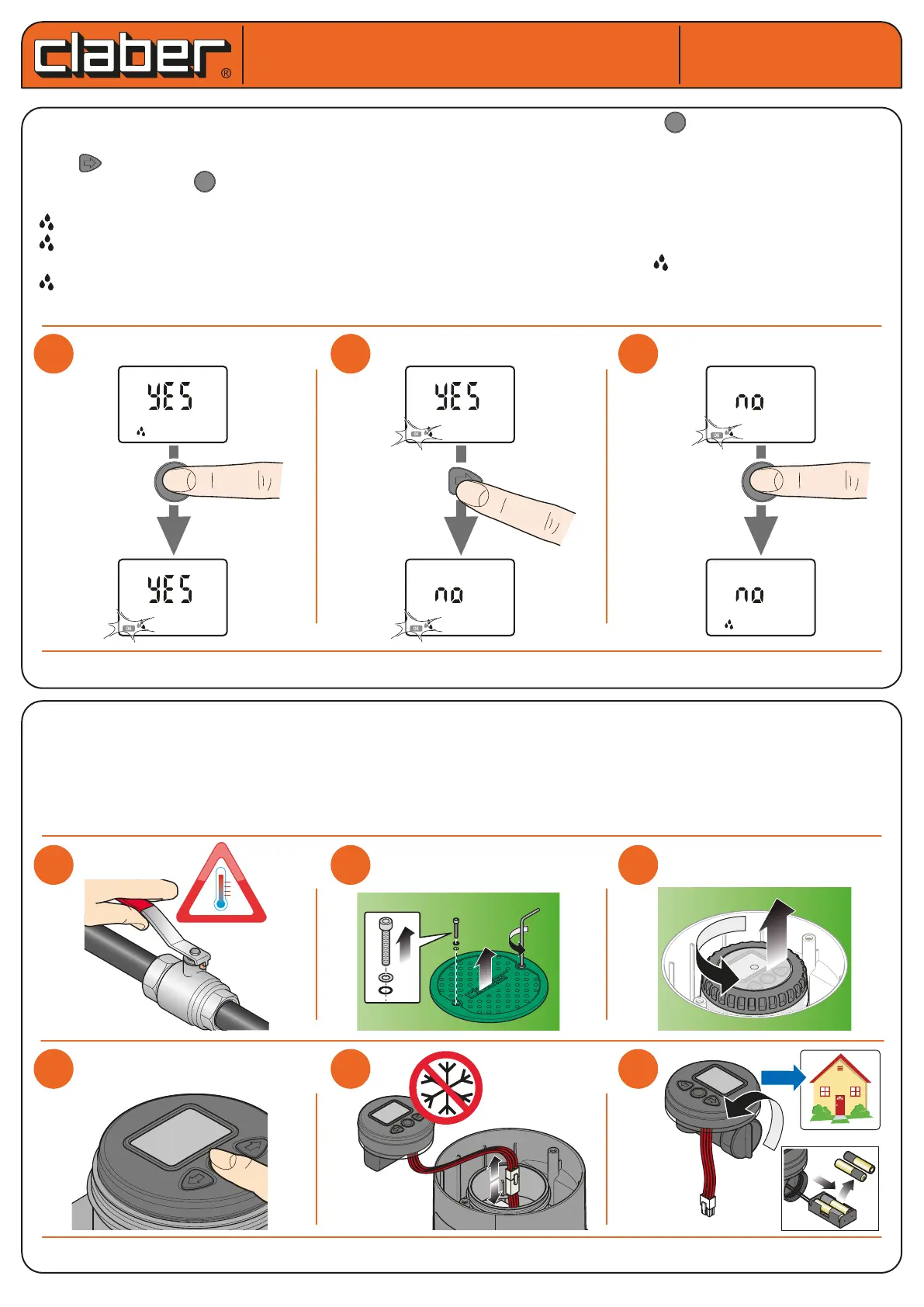 claber®

YES

YES

YES

no

no

no