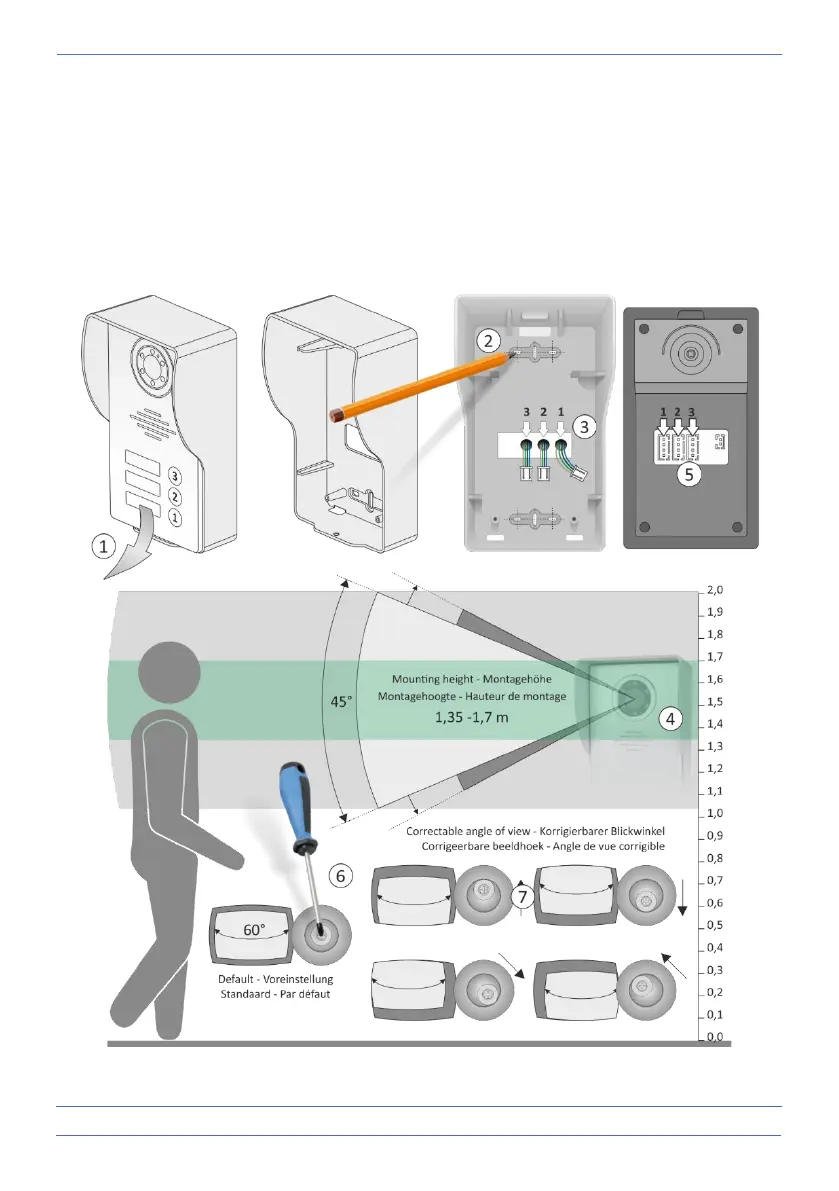 3
2
1
1
2
3
2
1
3
1
2
3
5
2,0
1,9
1,8
1,7
1,6
1,5
1,4
1,3
1,2
1,1
1,0
0,9
0,8
0,7
0,6
0,5
0,4
0,3
0,2
0,1
0,0
45°
Mounting height - Montagehöhe
Montagehoogte - Hauteur de montage
1,35 -1,7 m
4
Correctable angle of view - Korrigierbarer Blickwinkel
Corrigeerbare beeldhoek - Angle de vue corrigible
6
7
60°
Default - Voreinstellung
Standaard - Par défaut