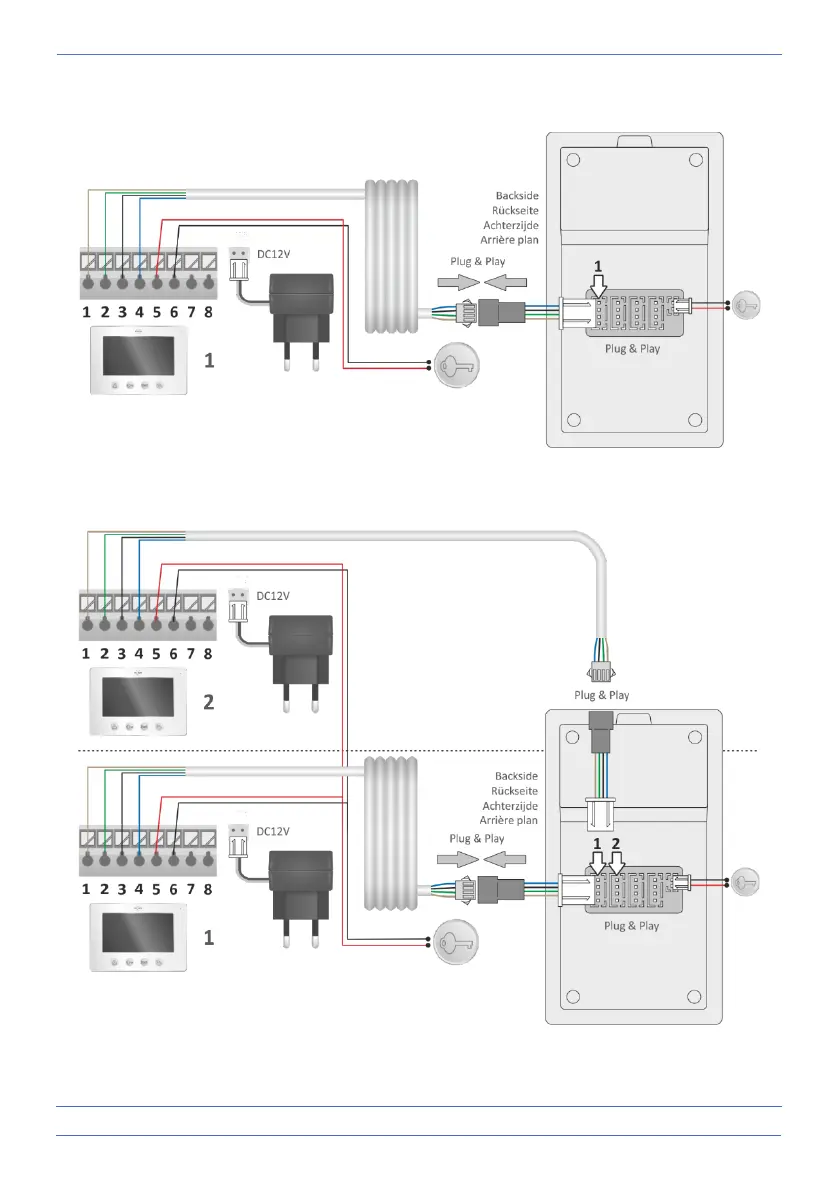 Backside
Rückseite
Achterzijde
Arrière plan

DC12V

Plug & Play

1

1 2 3 4 5 6 7 8

1

Plug & Play

DC12V

1 2 3 4 5 6 7 8

2

Plug & Play

Backside
Rückseite
Achterzijde
Arrière plan

DC12V

Plug & Play

1 2

1 2 3 4 5 6 7 8

1

Plug & Play