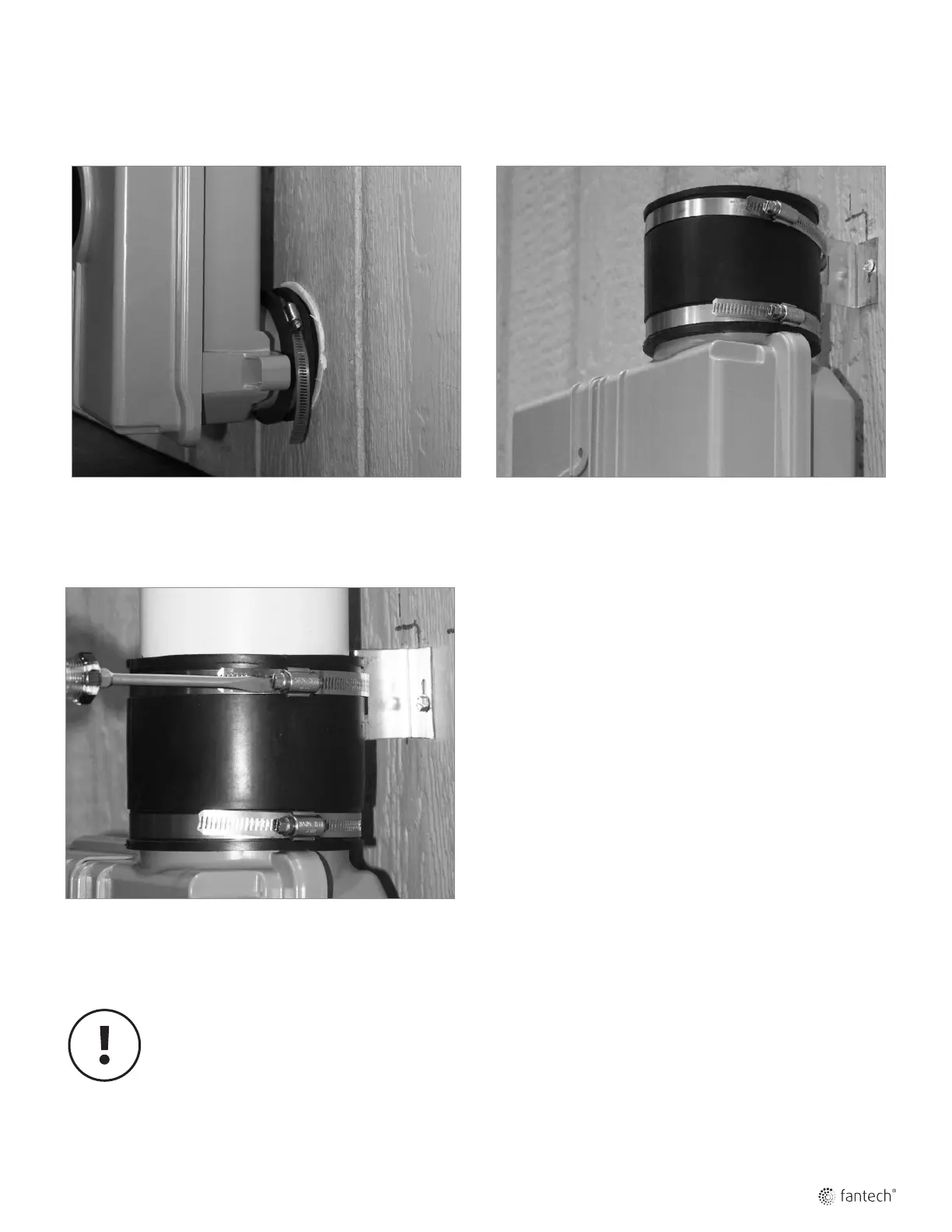 fantech®