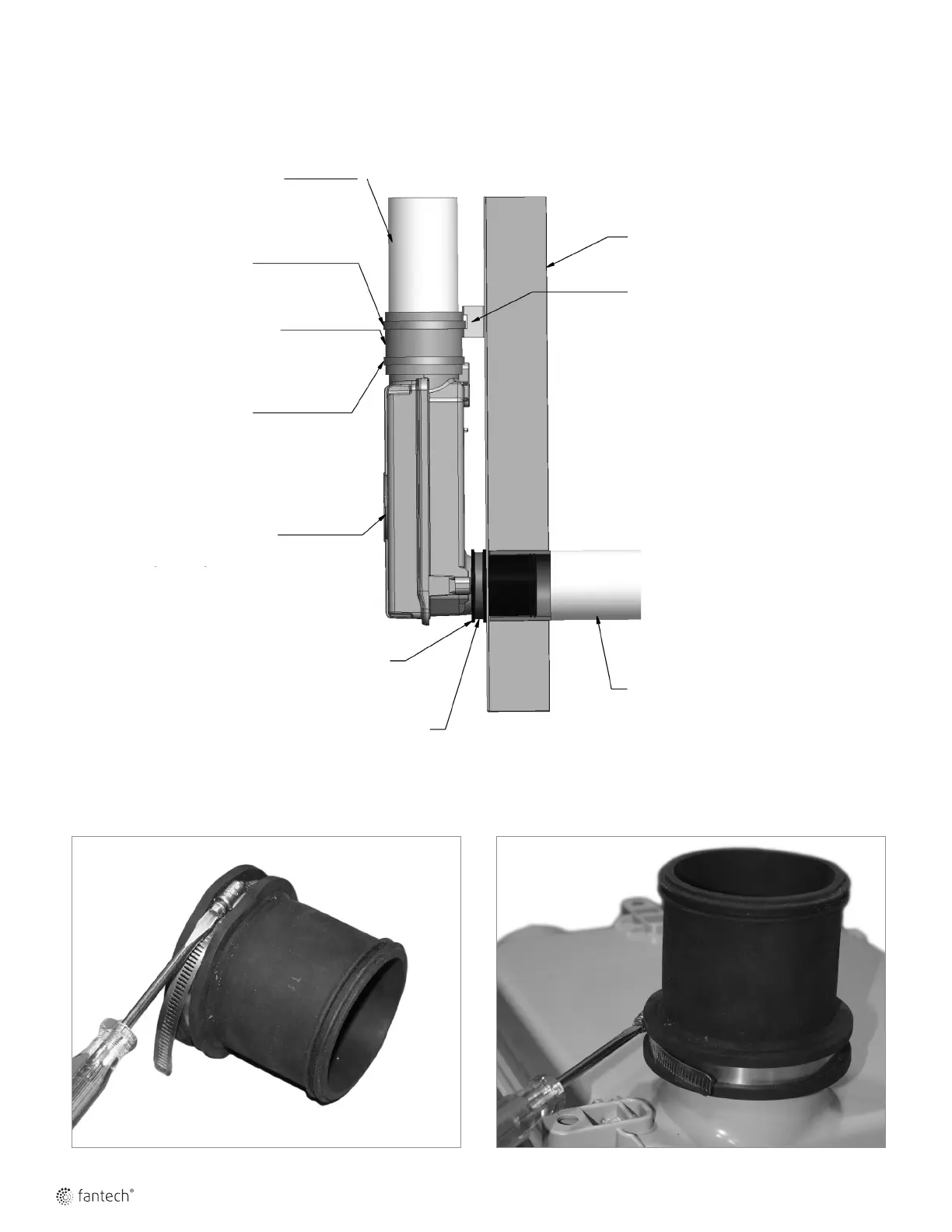 fantech®