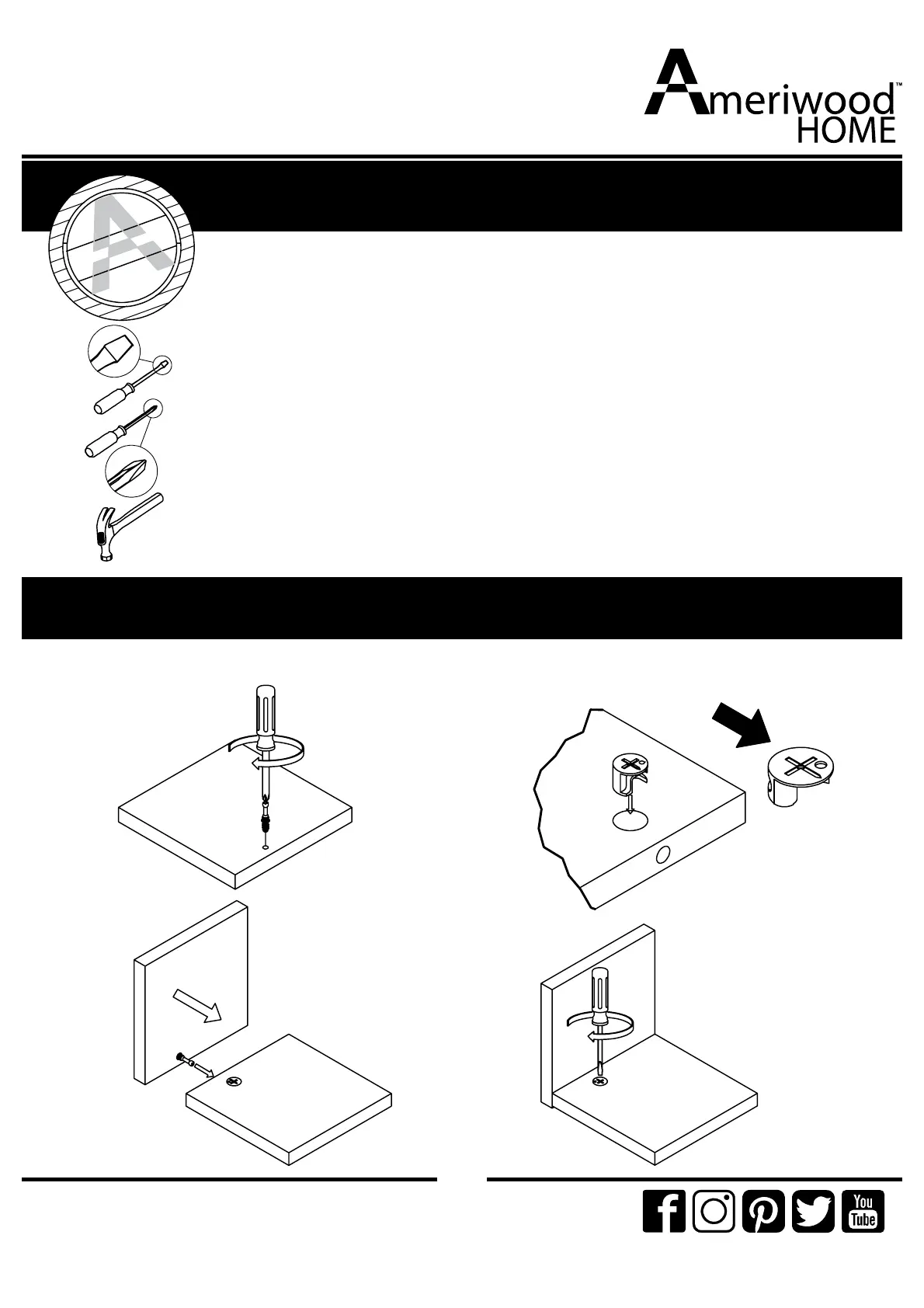 Ameriwood™
HOME

You
Tube