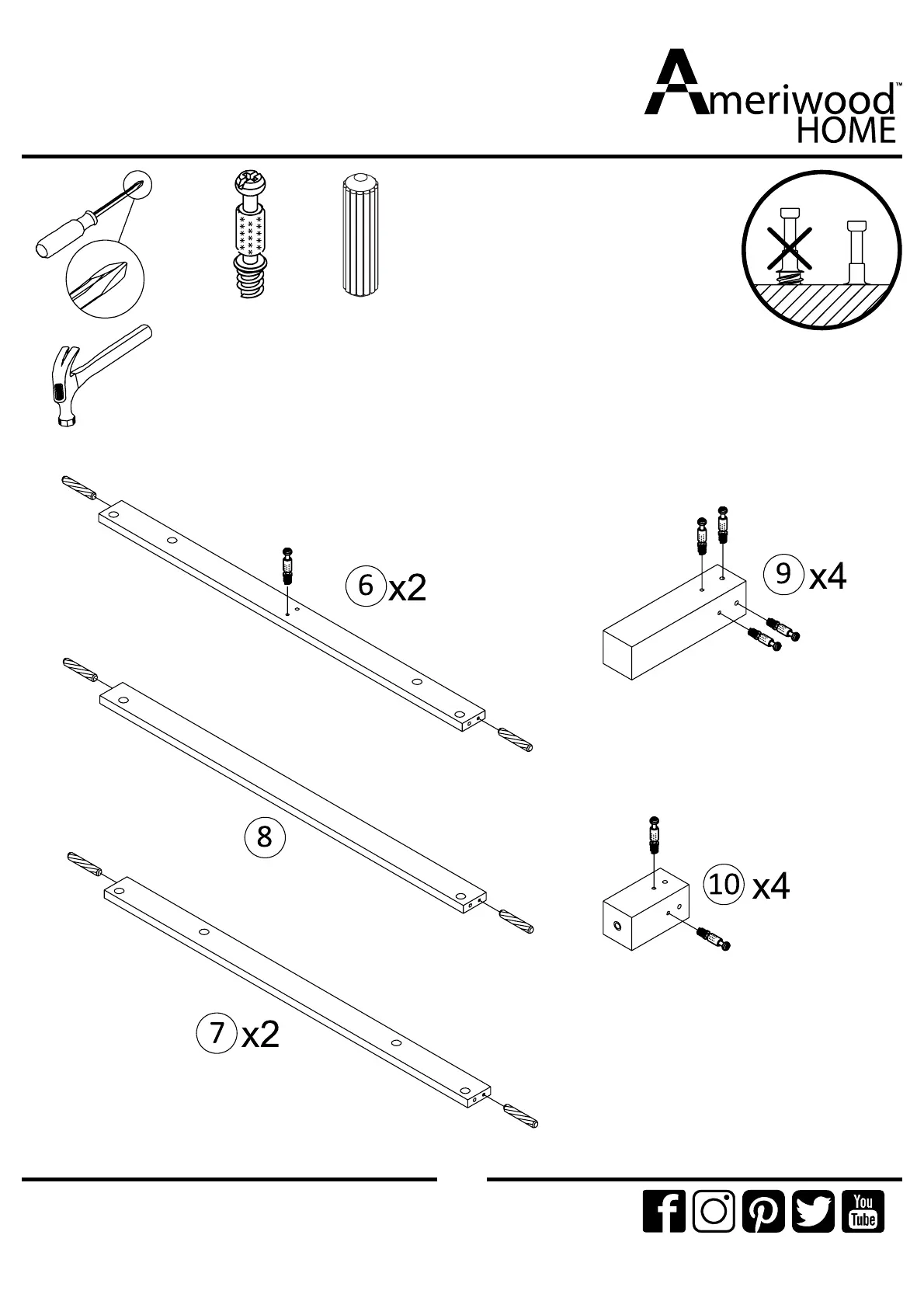 Ameriwood™
HOME

6 x2

9 x4

8

10 x4

7 x2

You
Tube