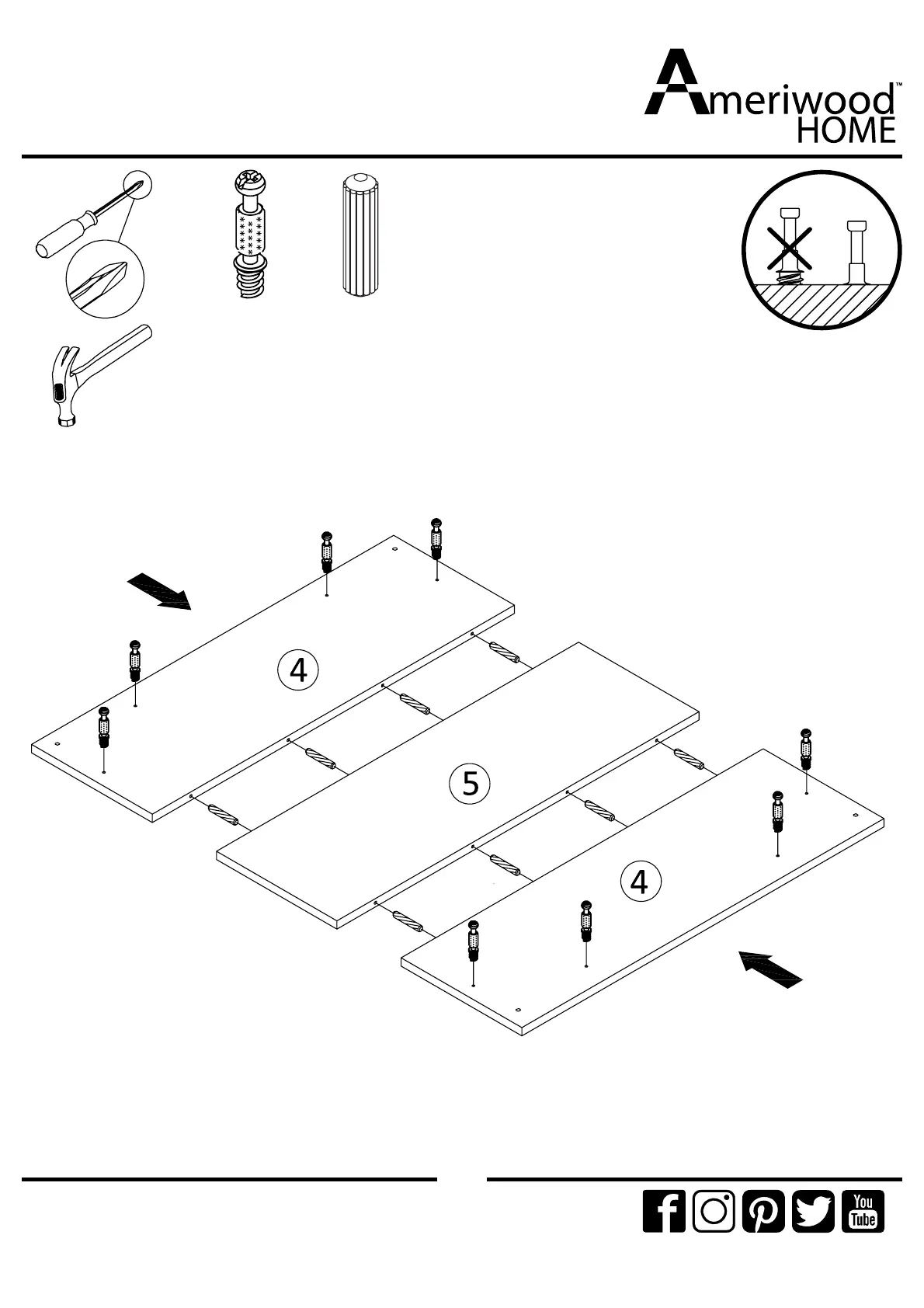 Ameriwood™
HOME

4

5

4

You
Tube