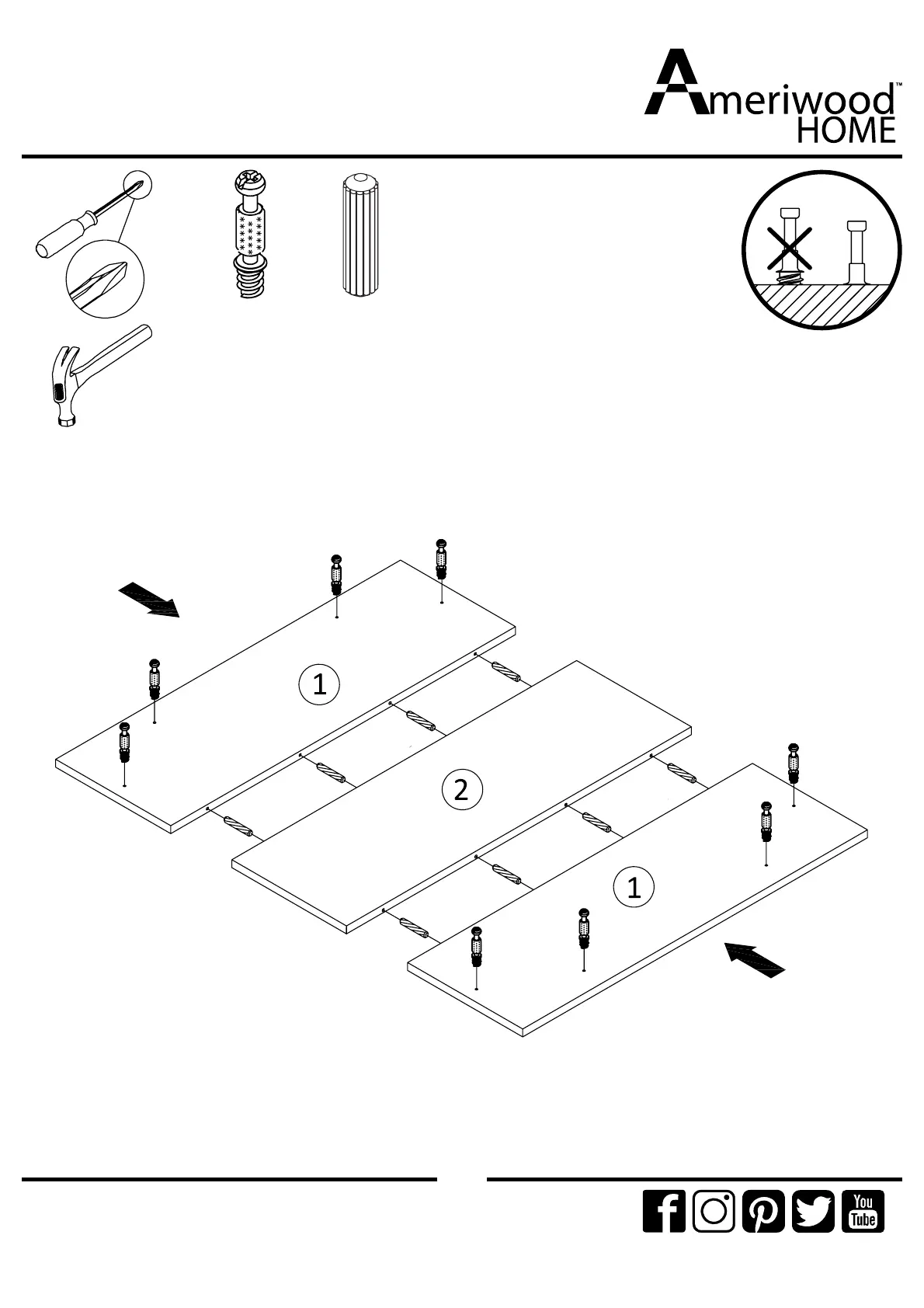 Ameriwood™ HOME

1

2

1

You Tube