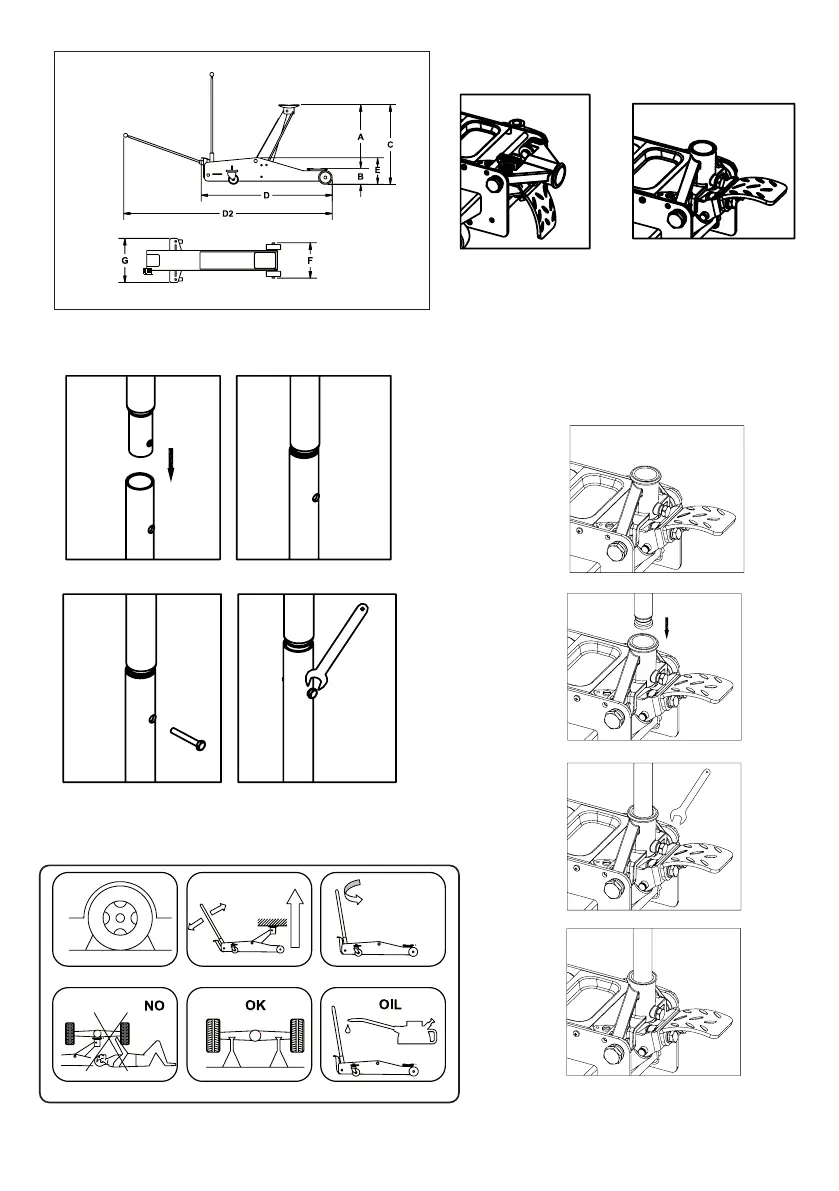 A
C
B
E
D
D2
G
F

NO
OK
OIL