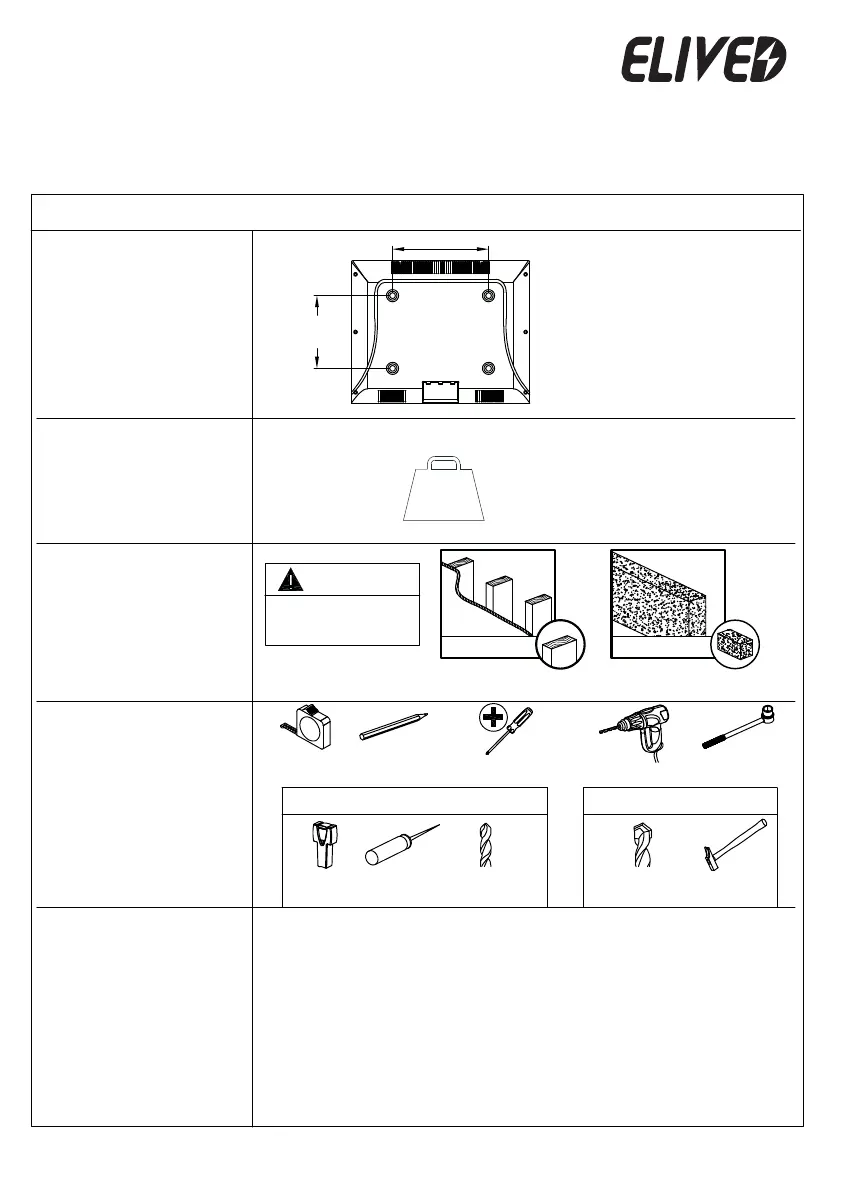 ELIVED