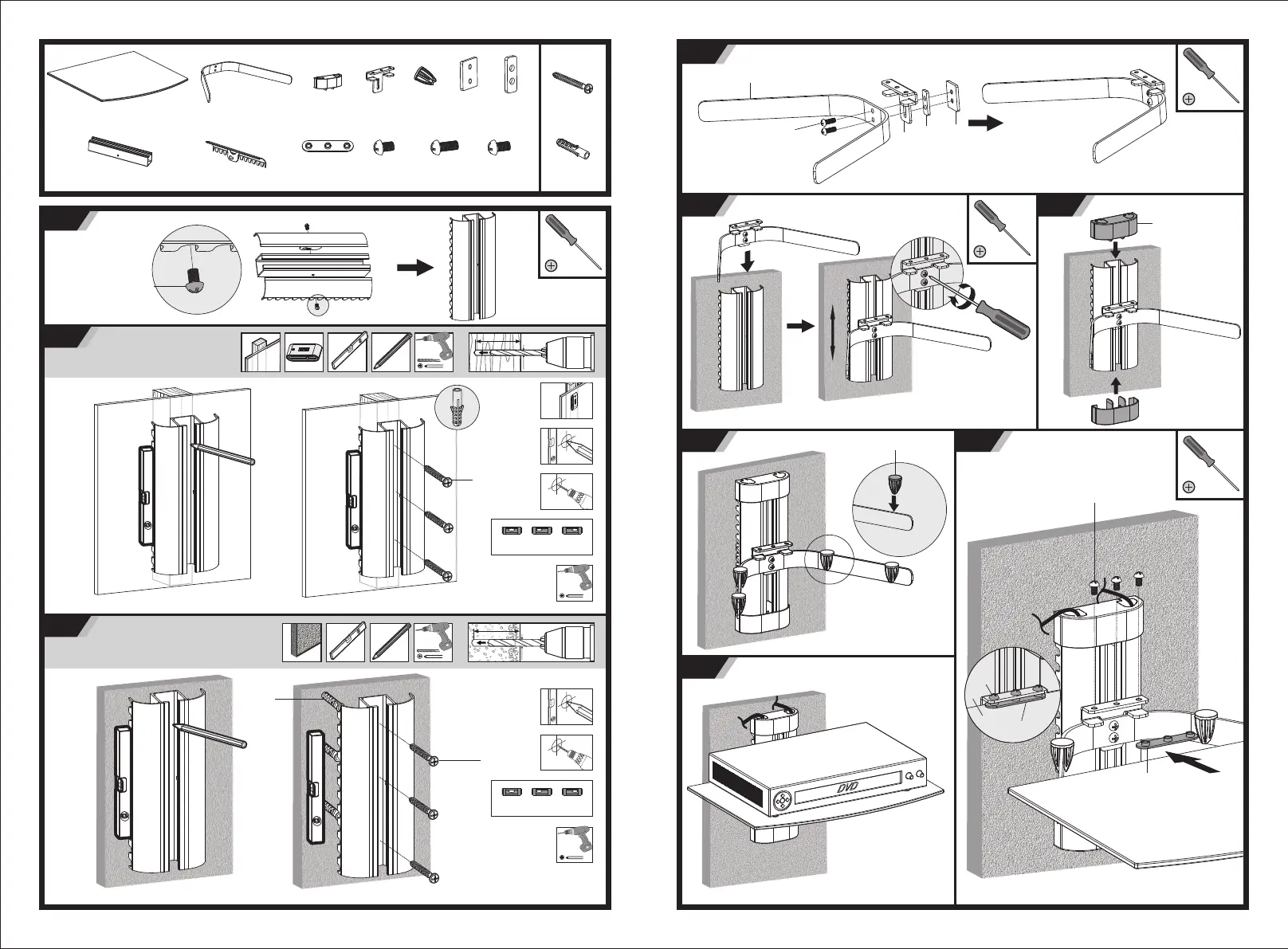 DVD