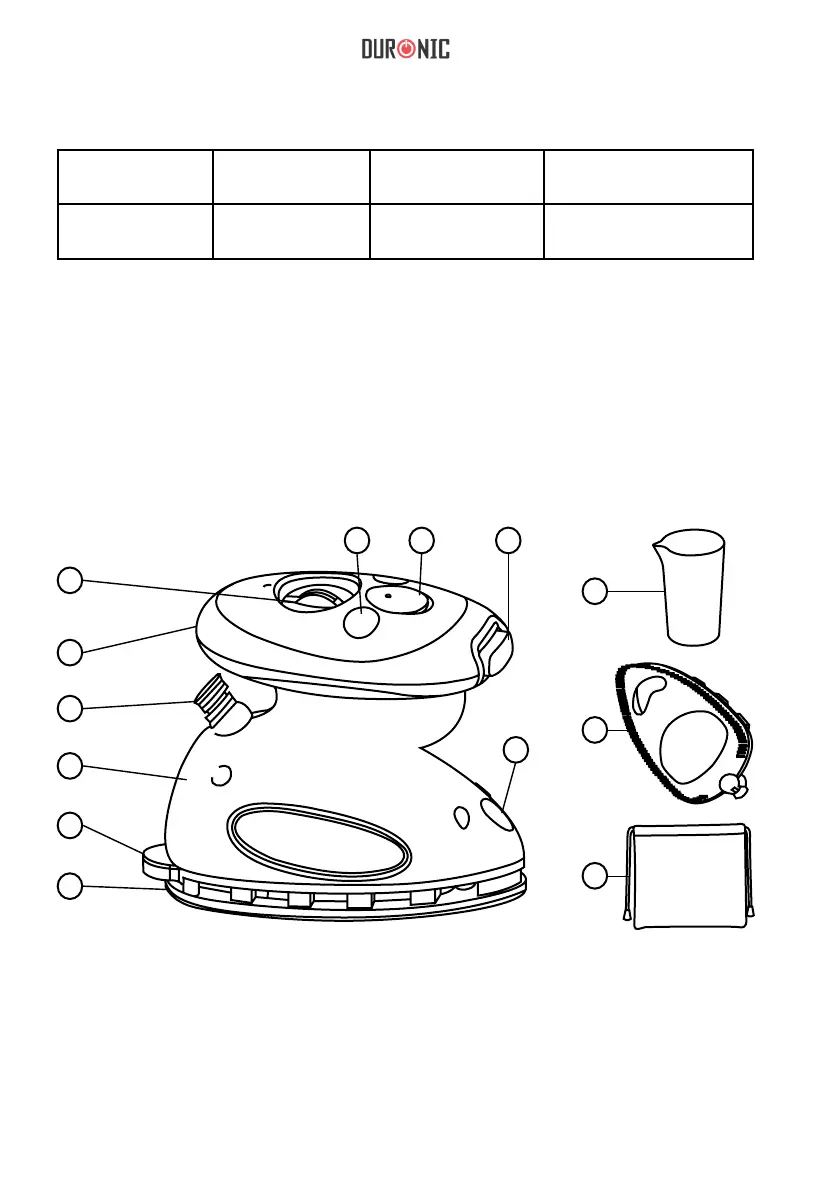 DURONIC