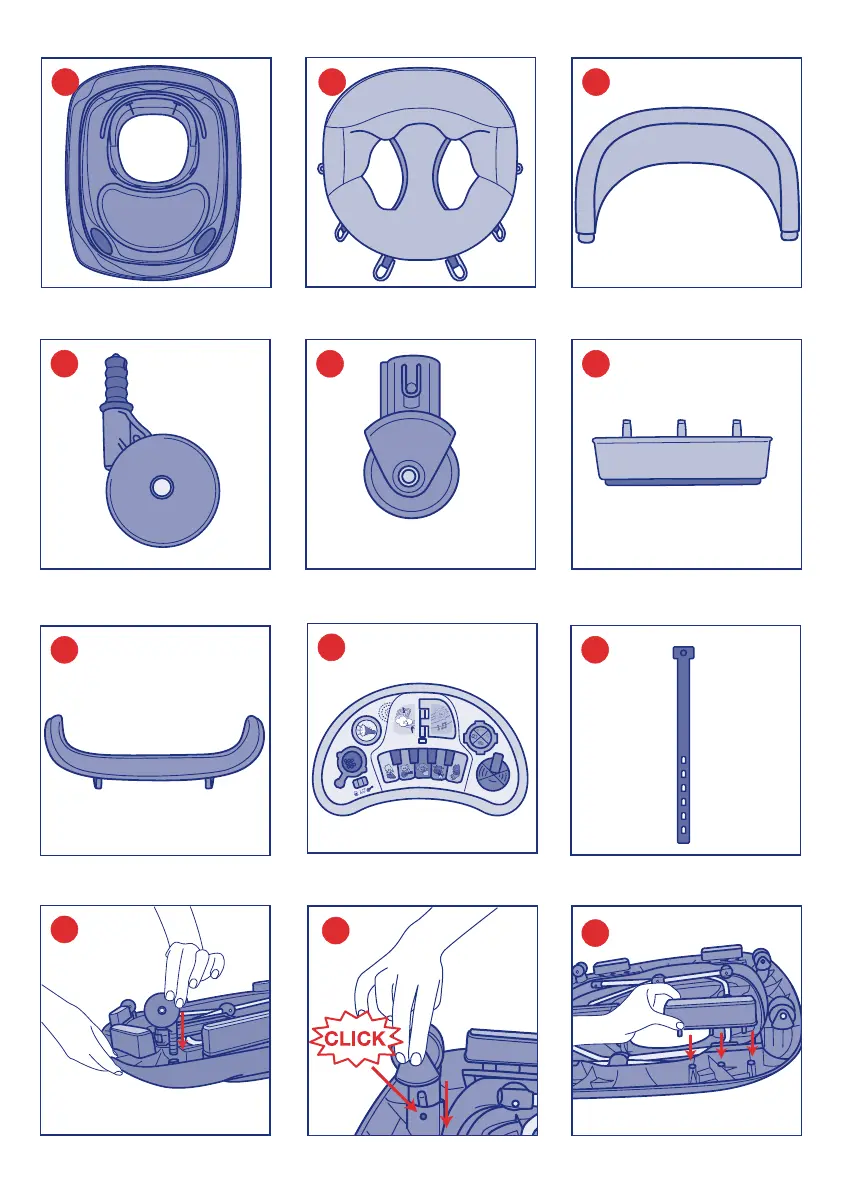 CLICK