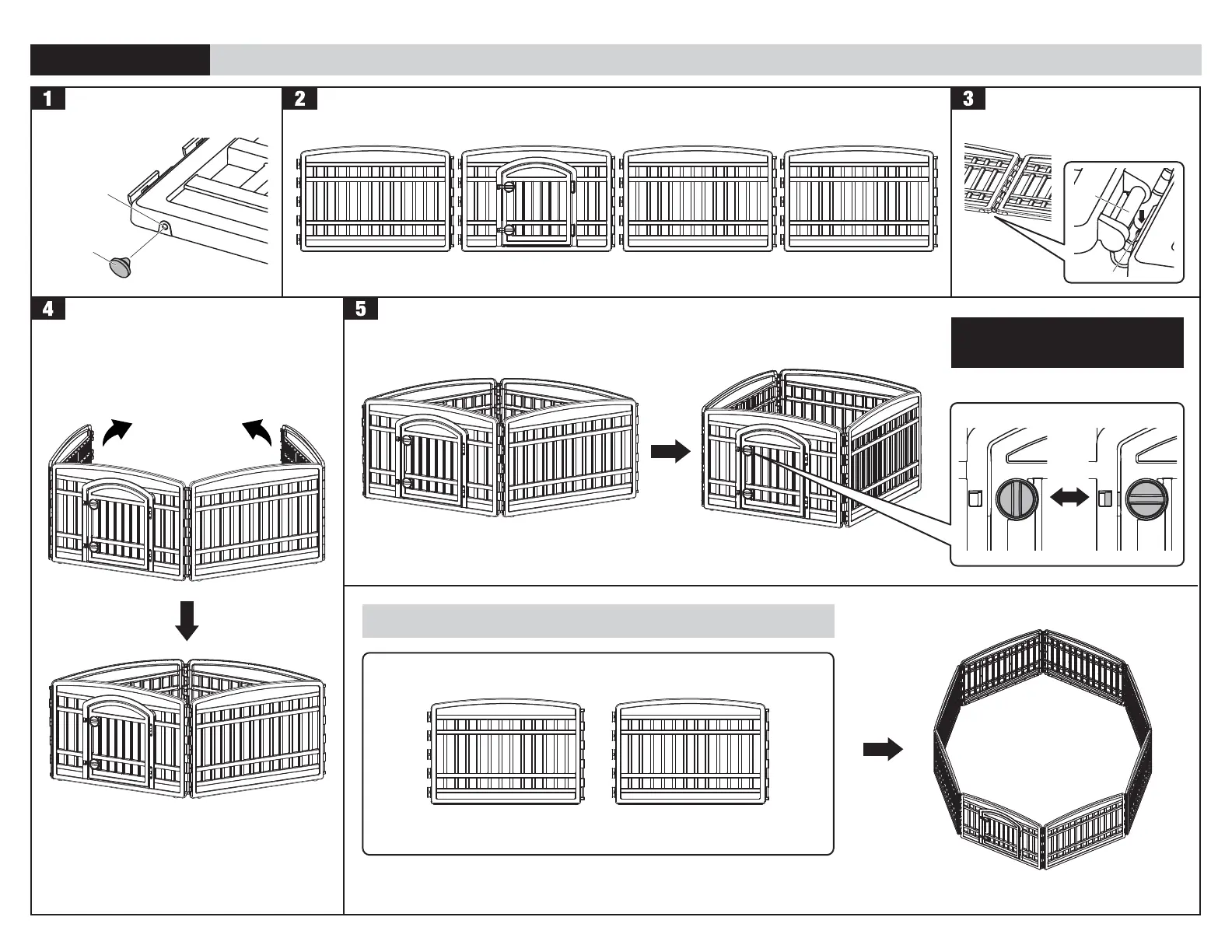 1

2

3

4

5