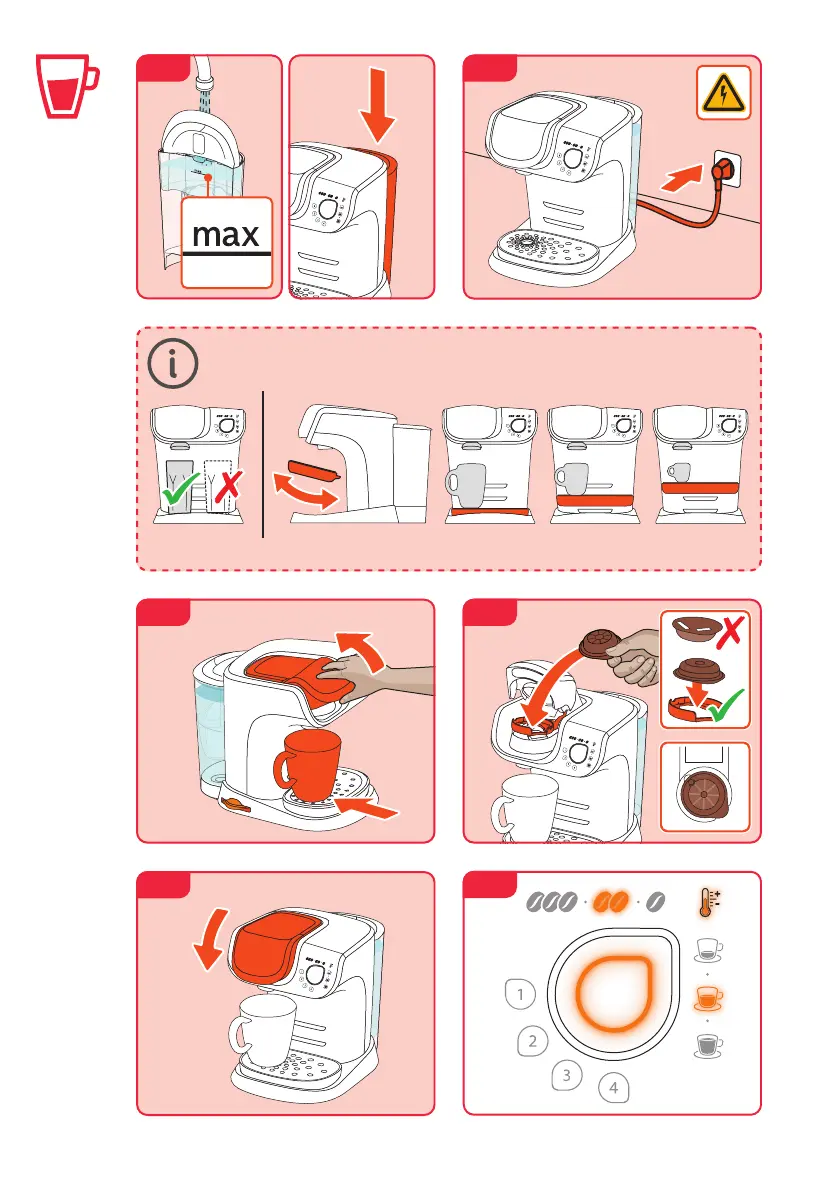 max

1

2

3

4