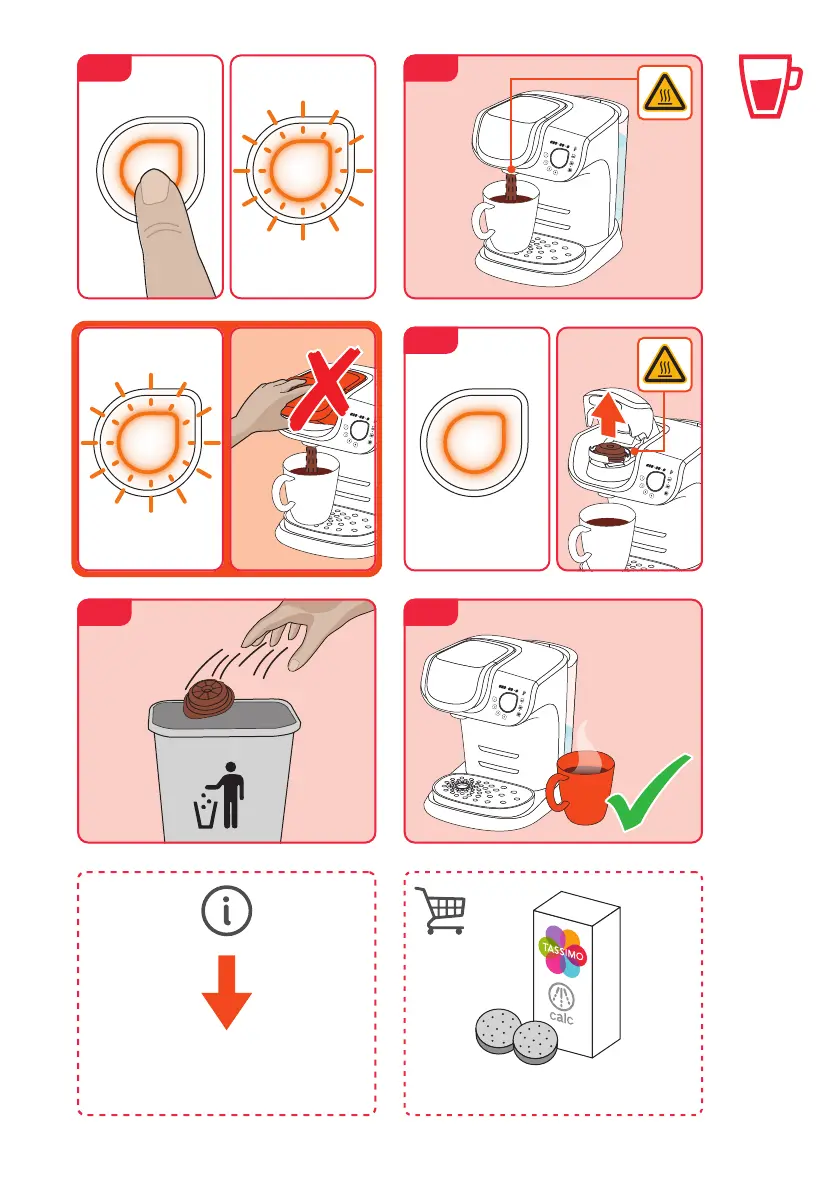 TASSIMO

calc