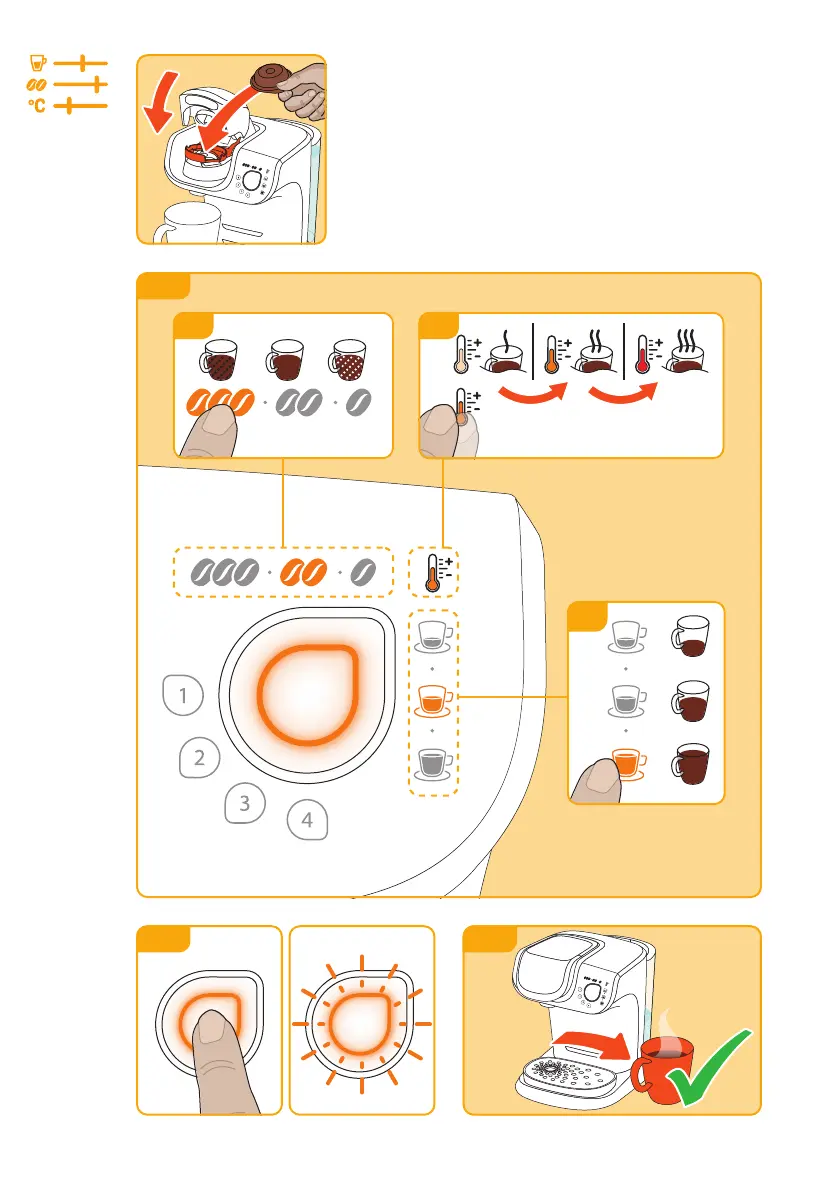 °C

1

2

3

4