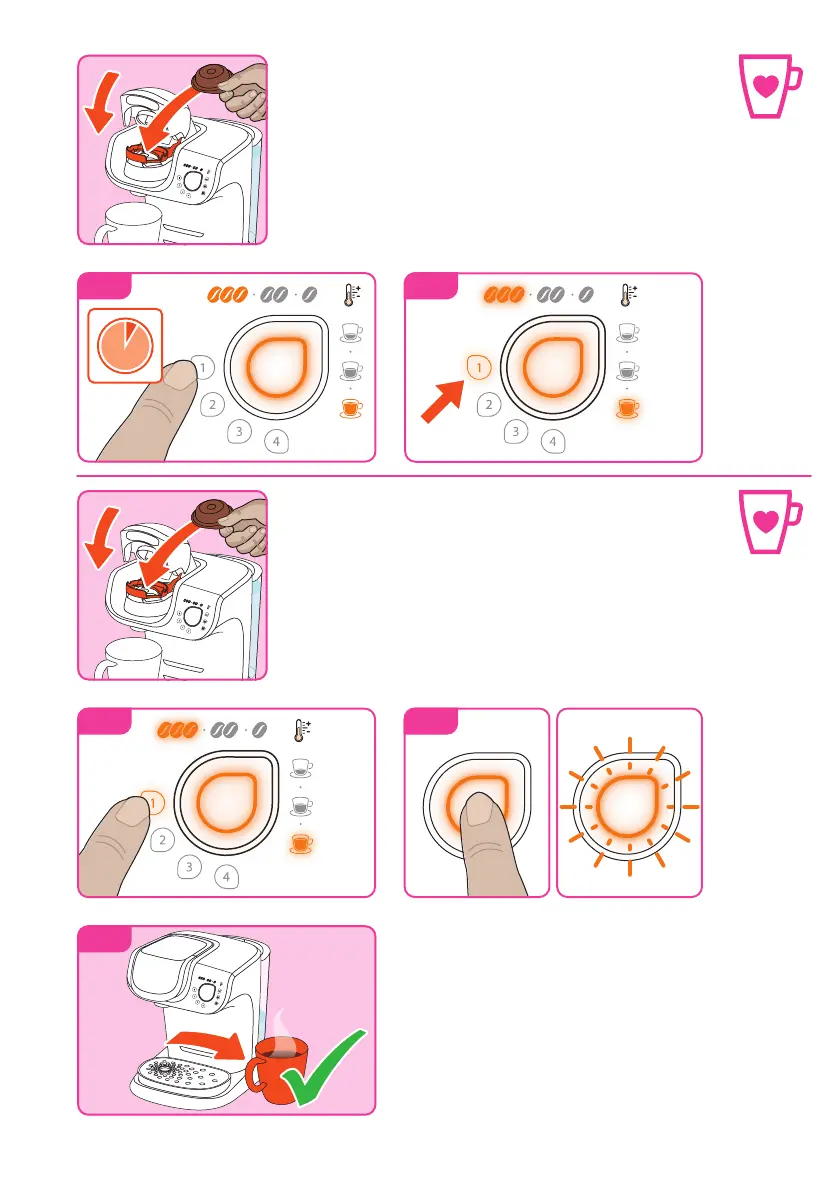 1
2
3
4

1
2
3
4

1
2
3
4