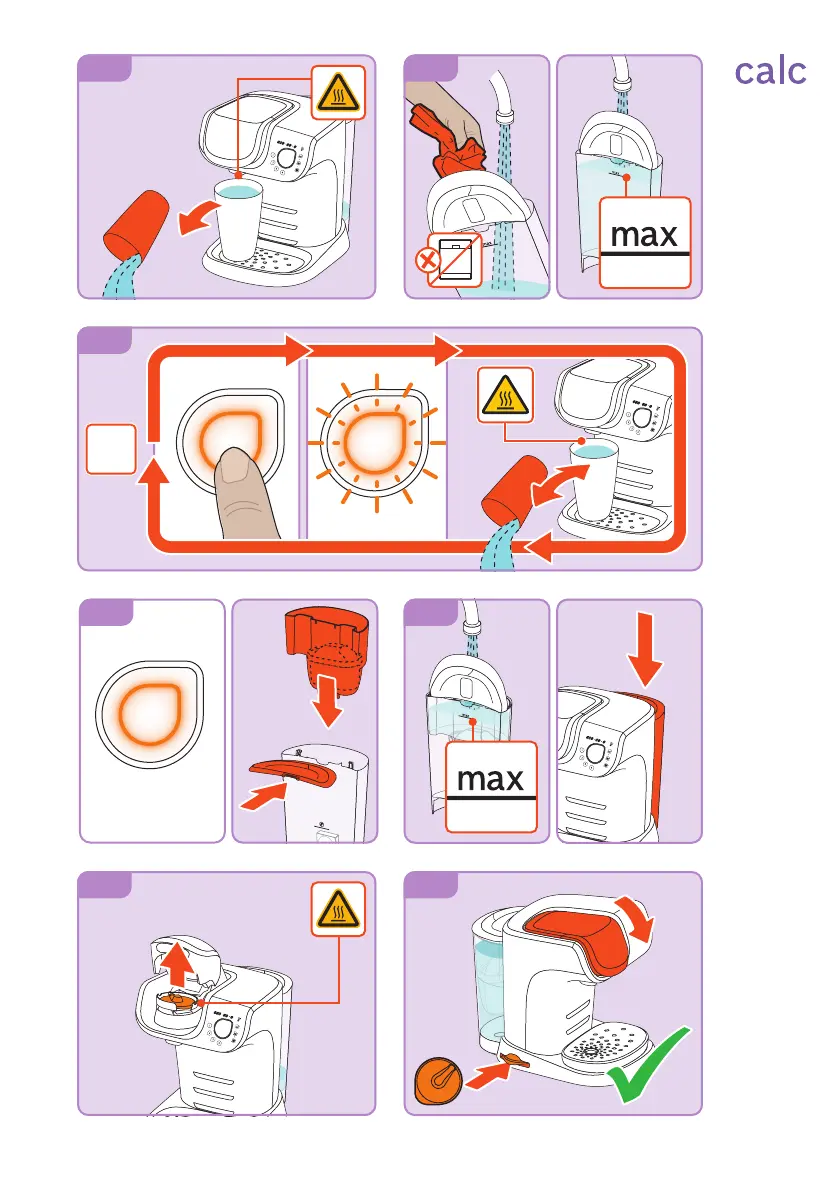 calc

max

max