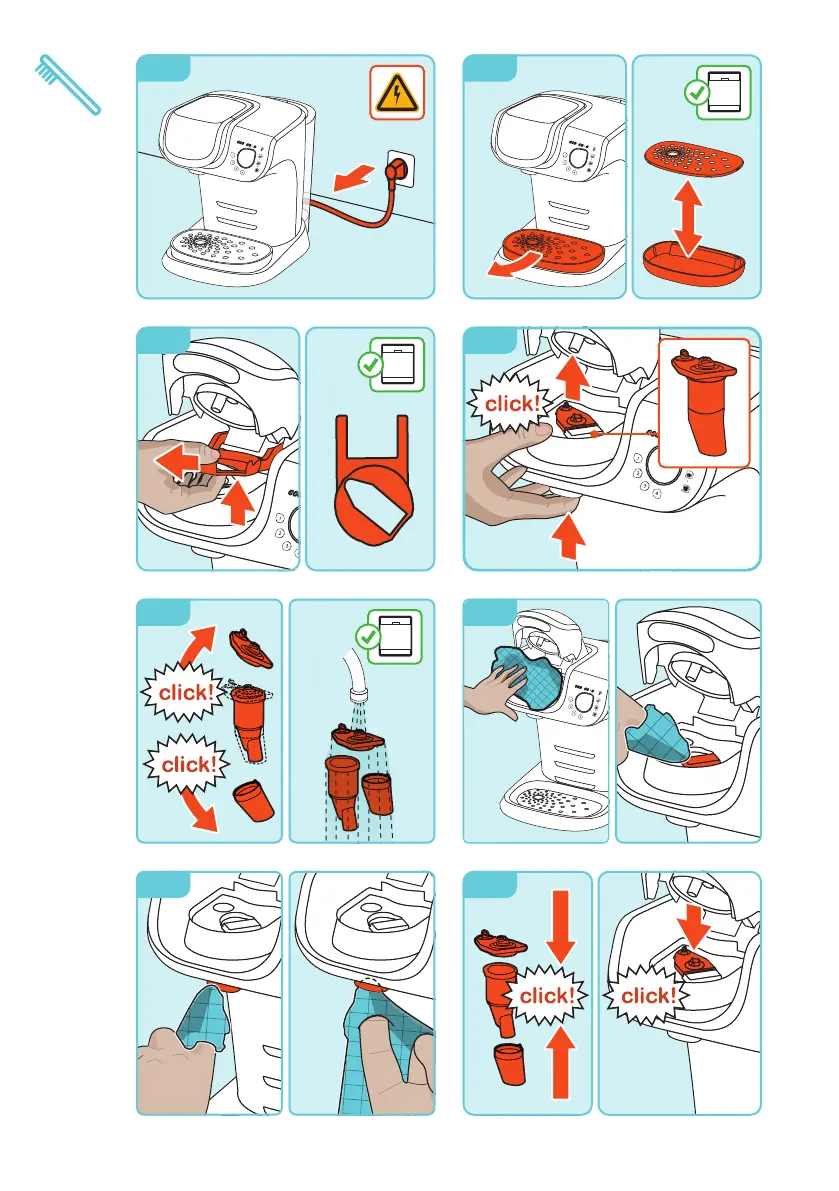 click!

click!

click!

click!

click!