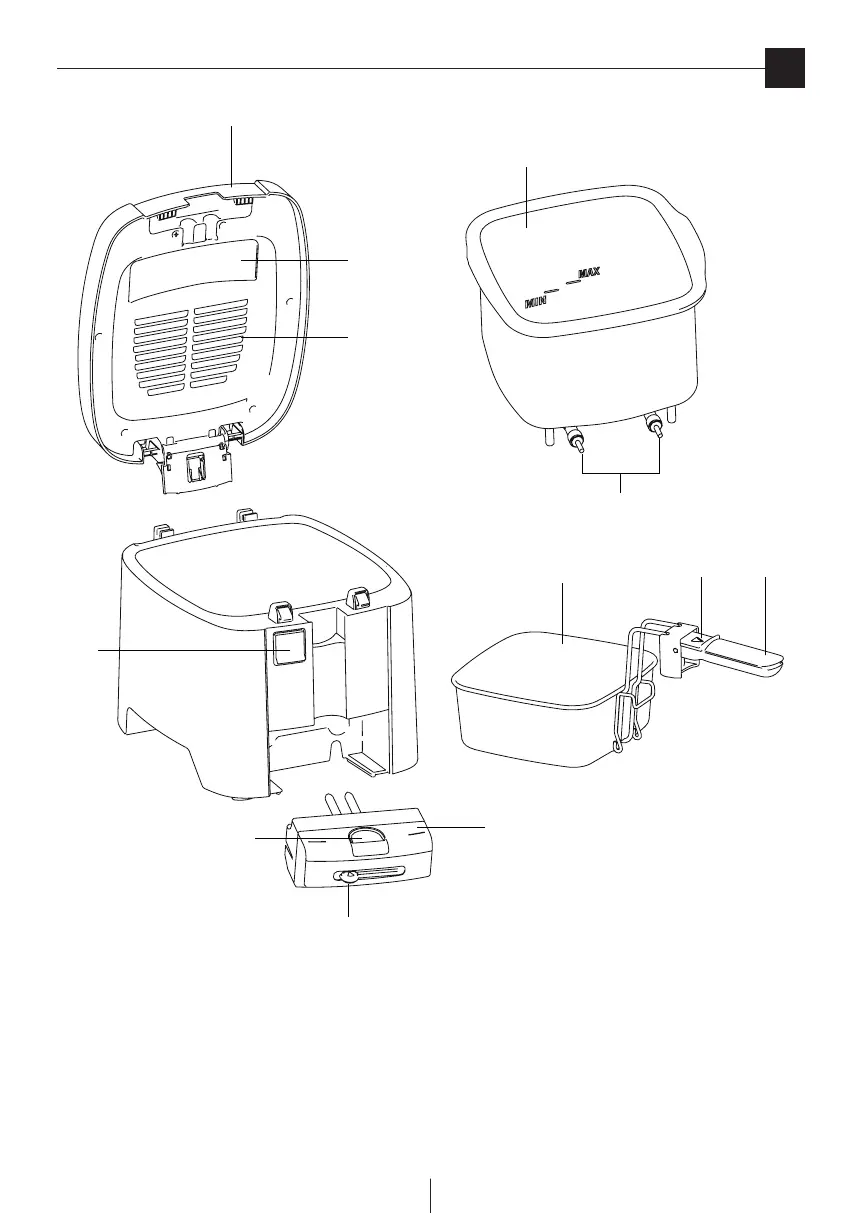 MAX
MIN