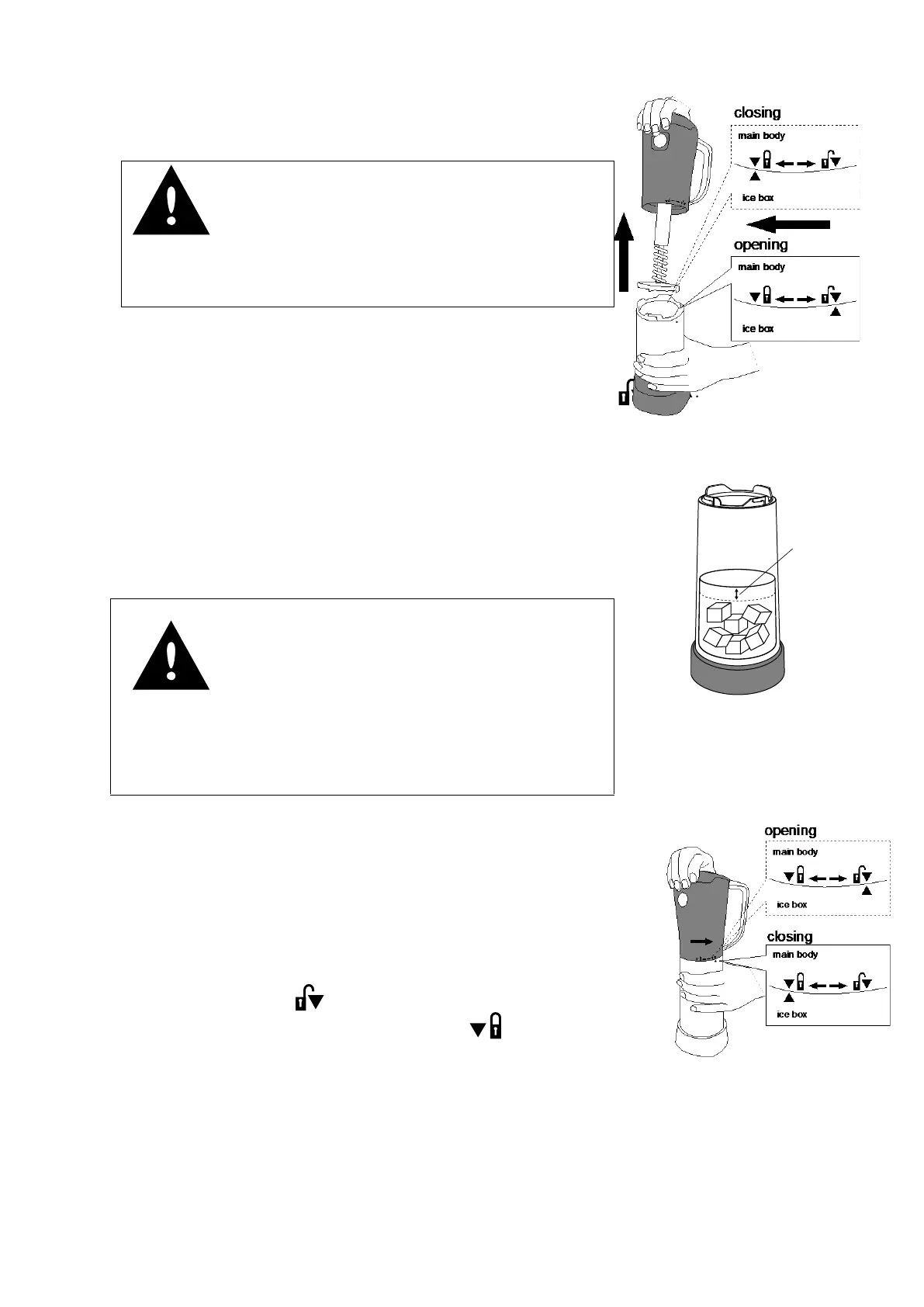 closing
main body
ice box
opening
main body
ice box

opening
main body
ice box
closing
main body
ice box