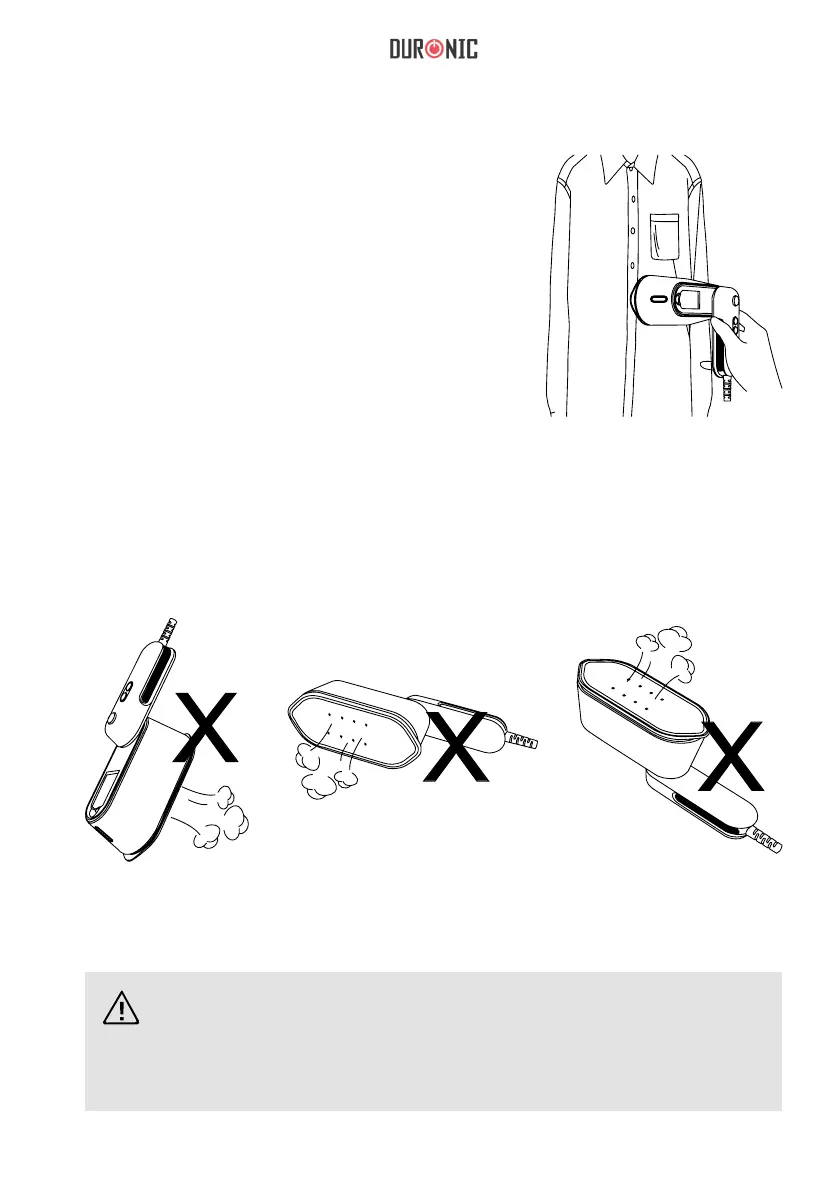 DURONIC

X

X

X