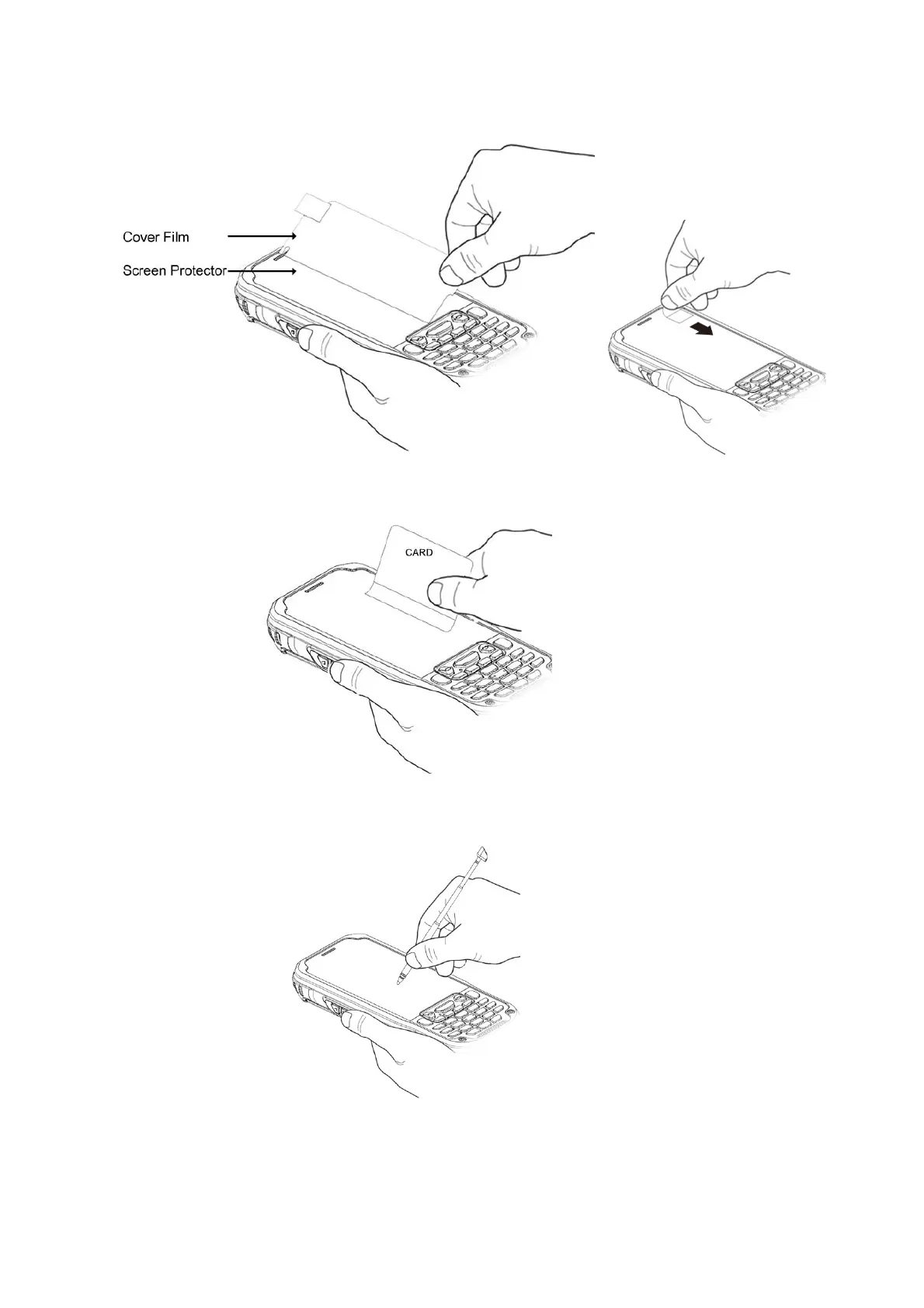 Cover Film

Screen Protector

CARD