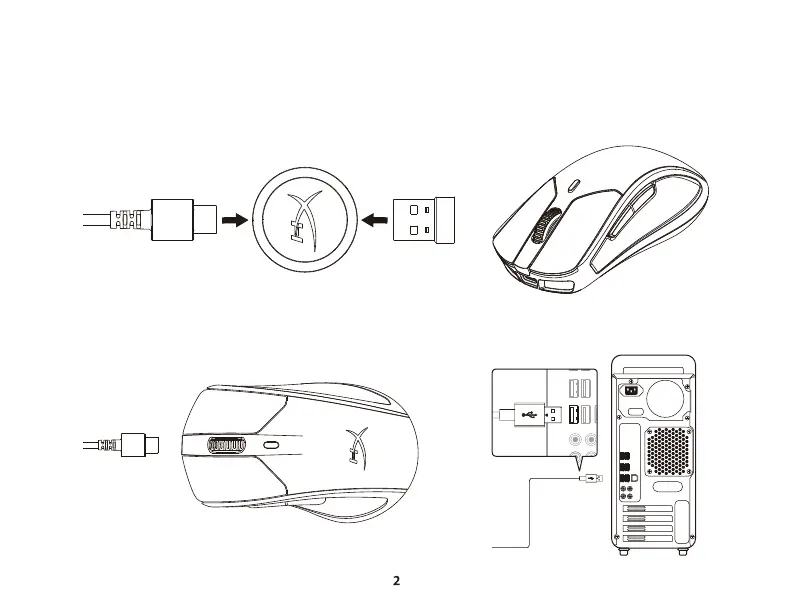 2