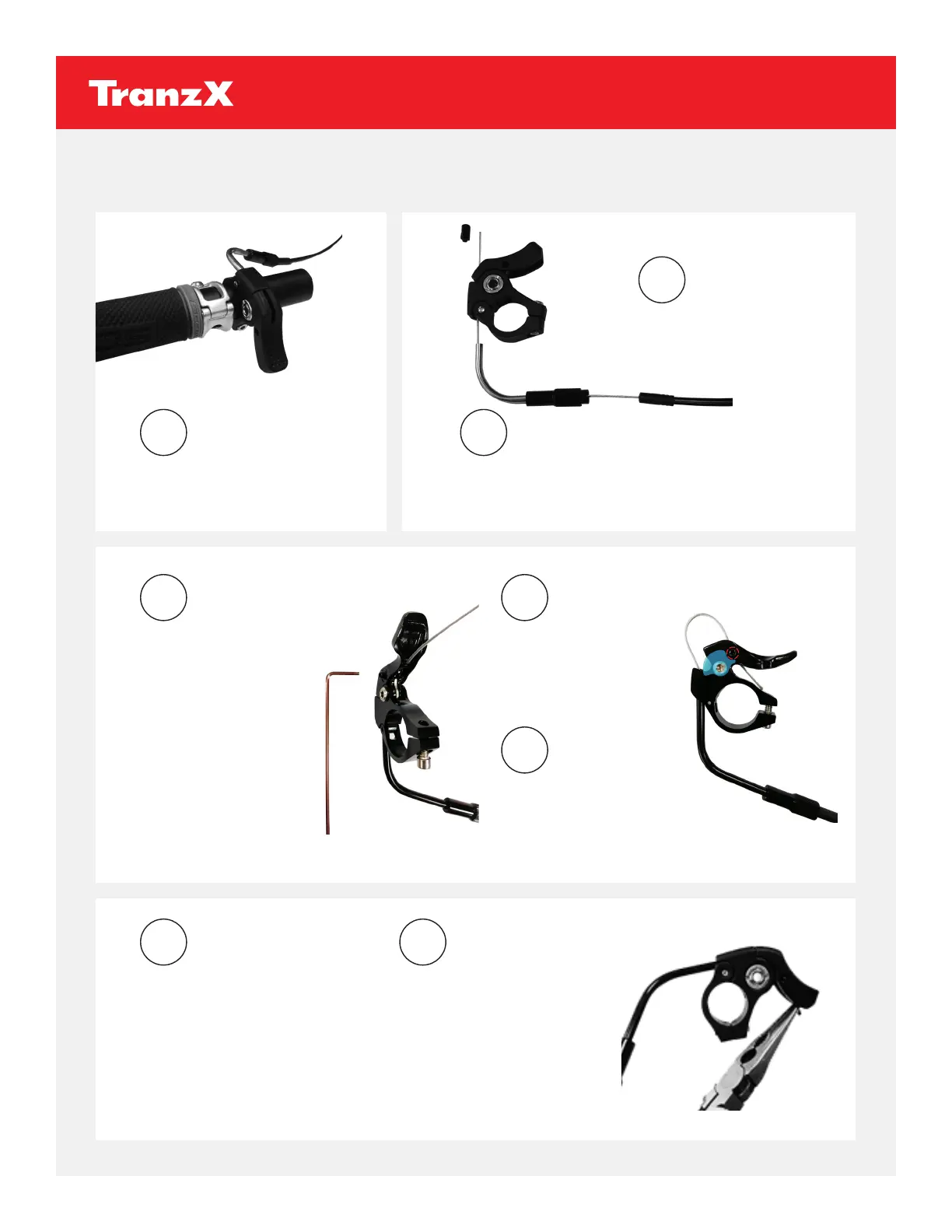 TranzX