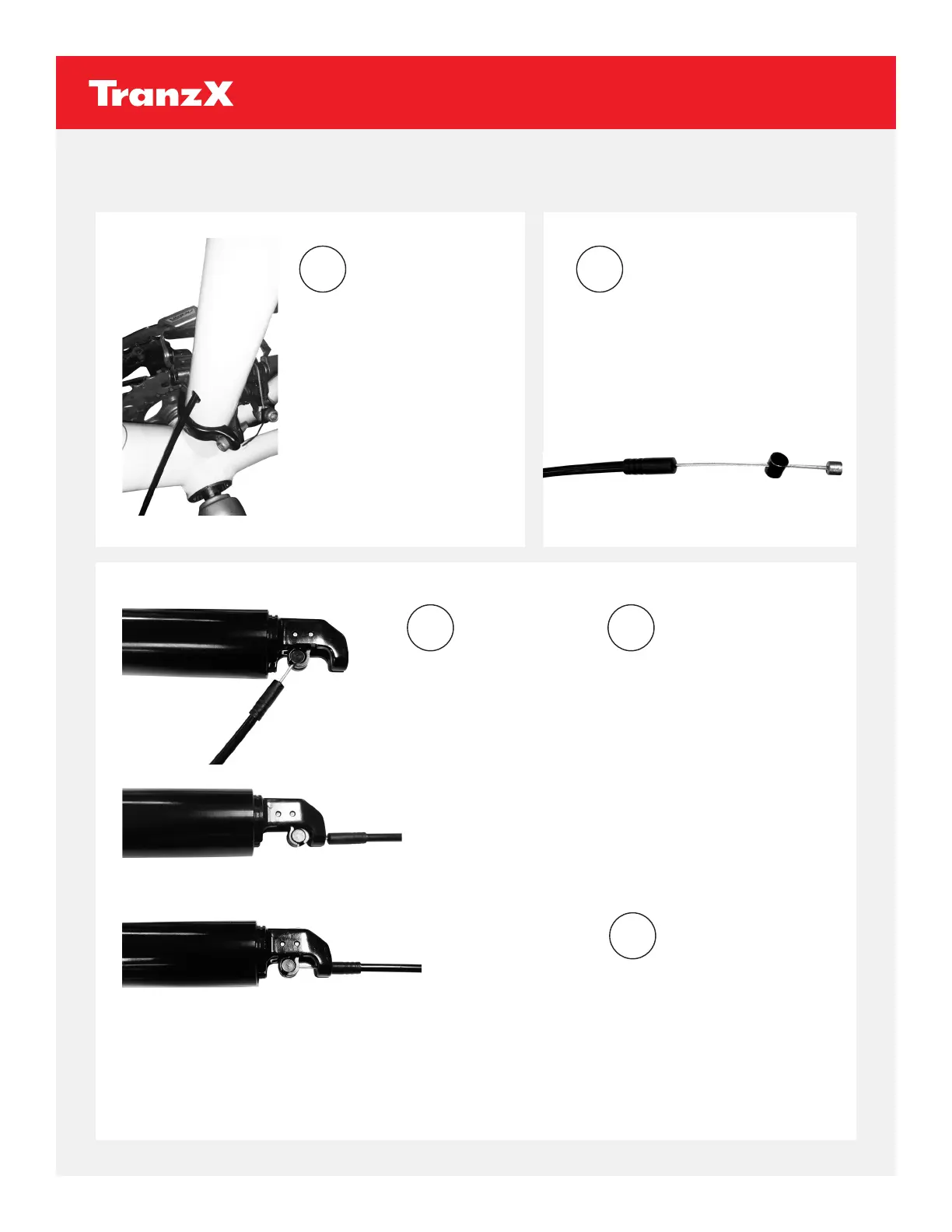 TranzX