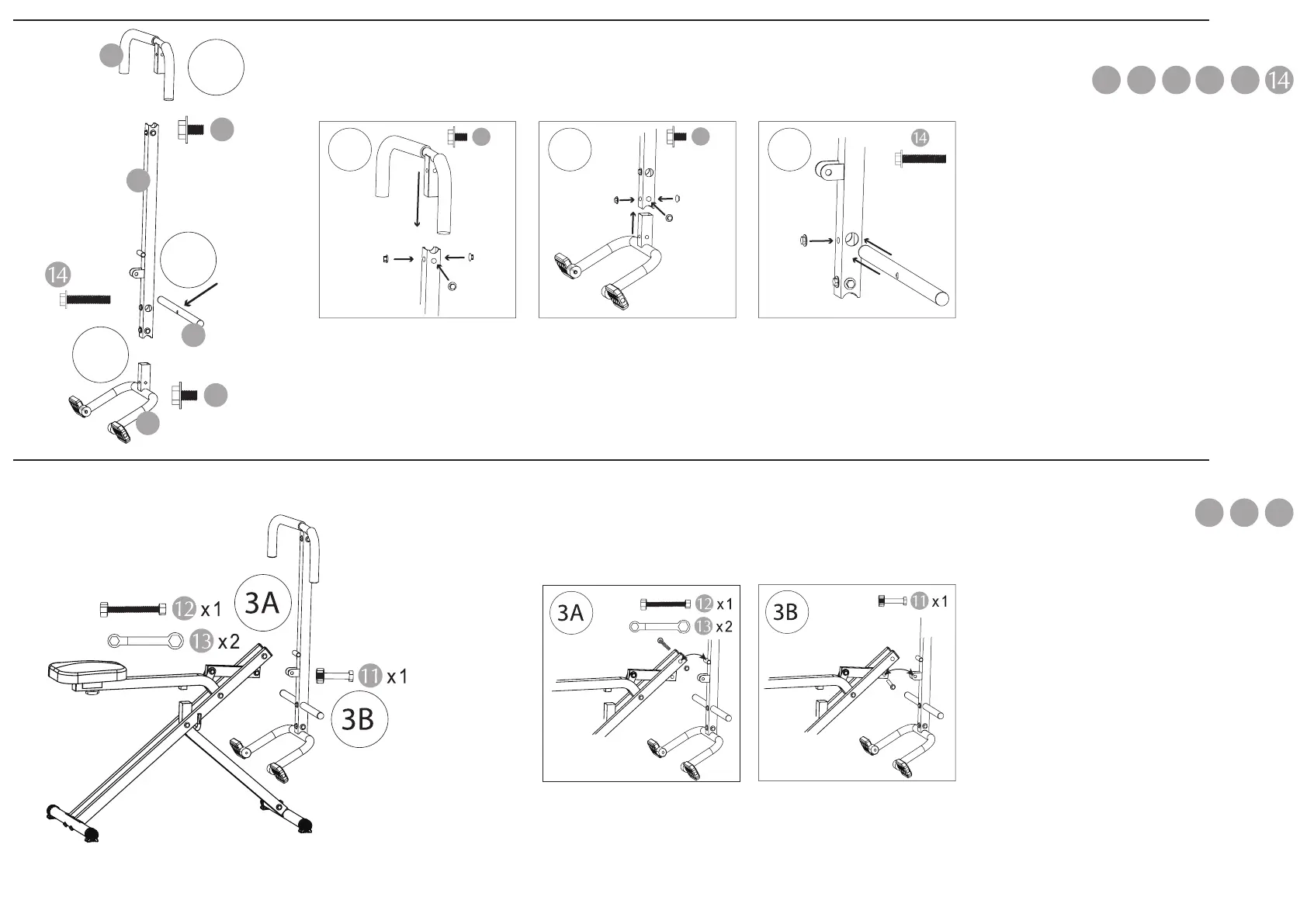 14

14

14

12 x1

3A

13 x2

11 x1

3B

3A

12 x1

13 x2

3B

11 x1