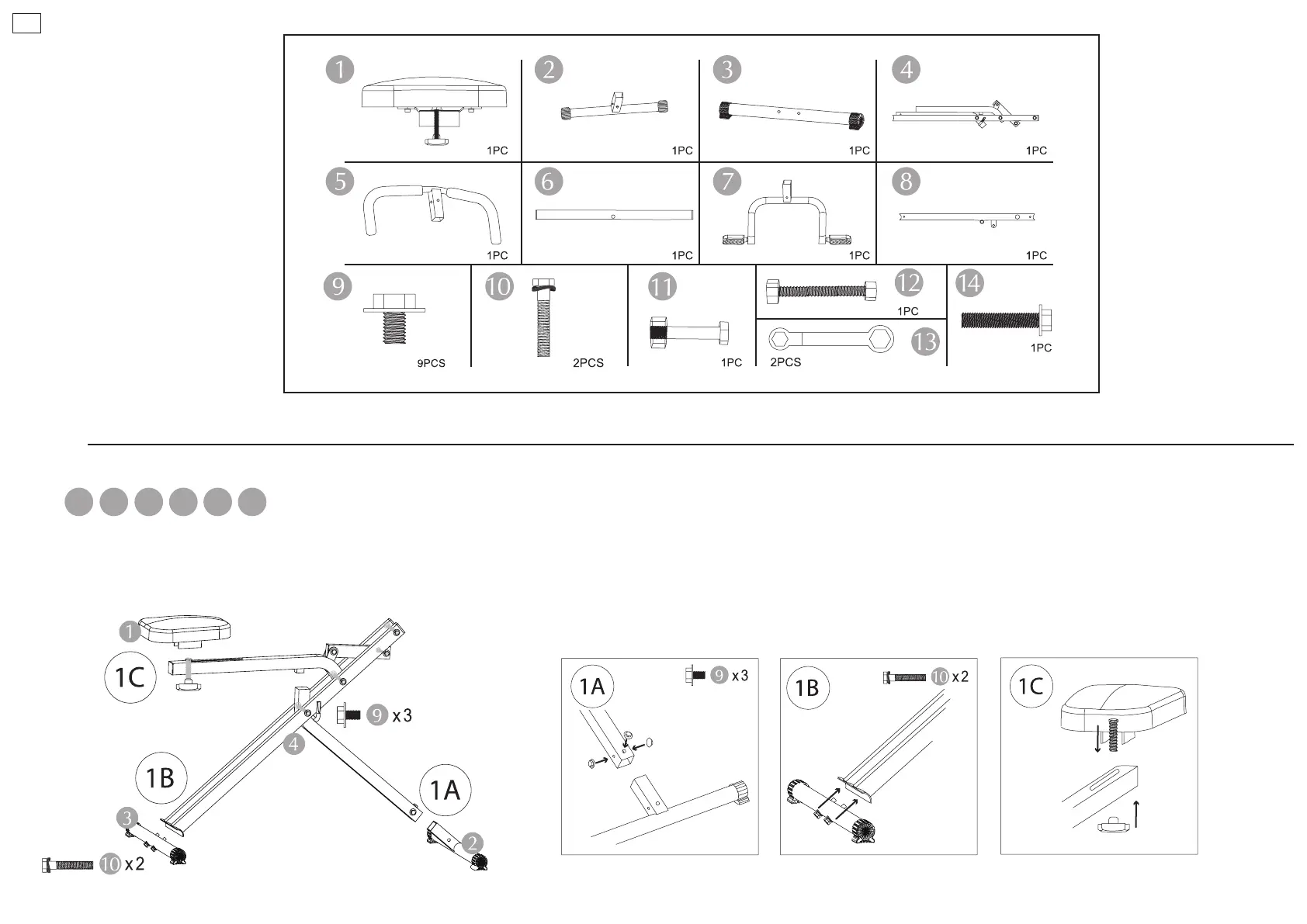 1
1PC

2
1PC

3
1PC

4
1PC

5
1PC

6
1PC

7
1PC

8
1PC

9
9PCS

10
2PCS

11
1PC

12
1PC

13
2PCS

14
1PC

1
1C
9 x3
4
1B
1A
3
2
10 x2

1A
9 x3

1B
10 x2

1C