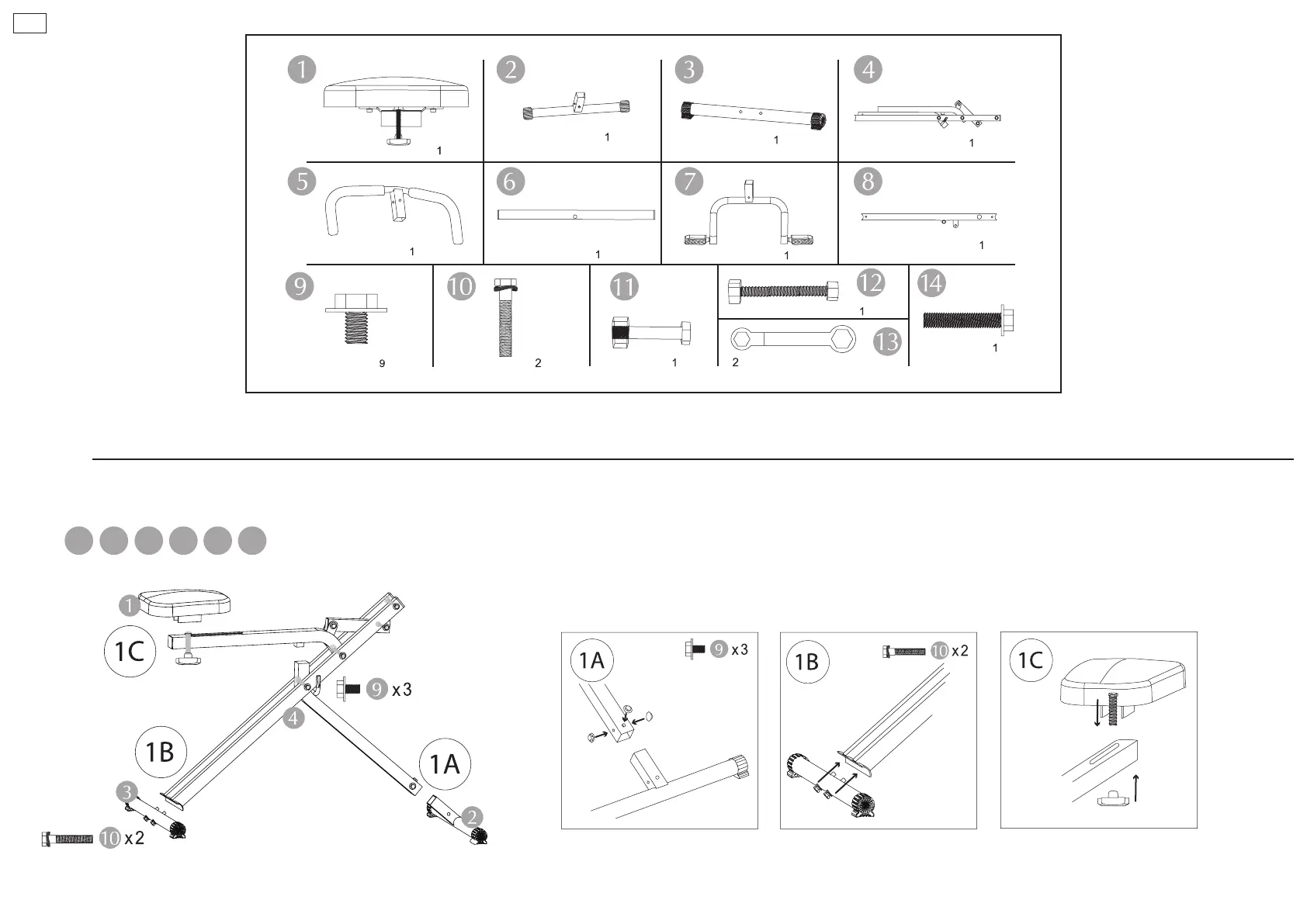 1
1
2
1
3
1
4
1
5
1
6
1
7
1
8
1
9
9
10
2
11
1
12
1
13
2
14
1

1
1C
9 x3
4
1B
1A
3
2
10 x2

1A
9 x3

1B
10 x2

1C