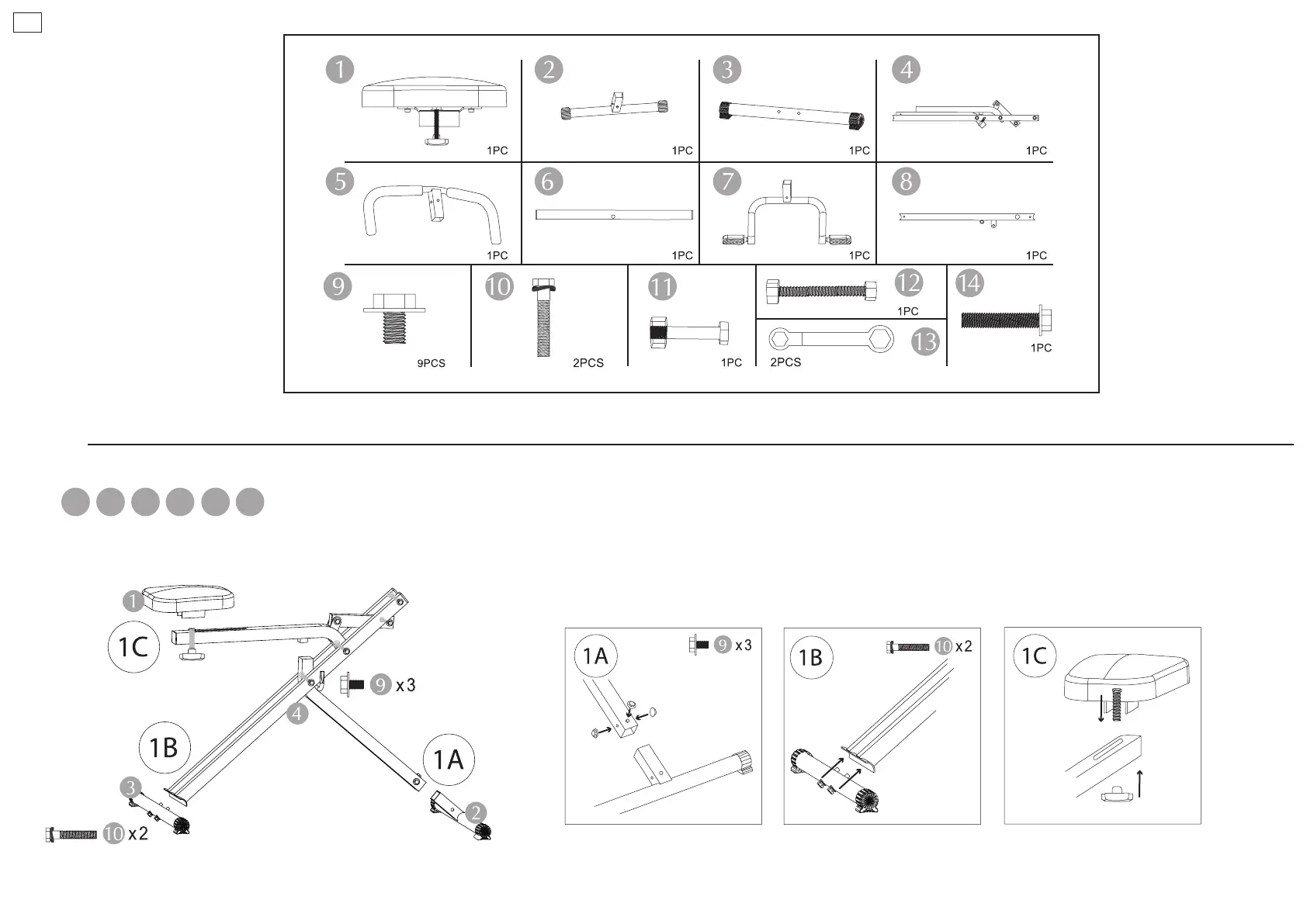 1
1PC

2
1PC

3
1PC

4
1PC

5
1PC

6
1PC

7
1PC

8
1PC

9
9PCS

10
2PCS

11
1PC

12
1PC

13
2PCS

14
1PC

1
1C
9 x3
4
1B
1A
3
2
10 x2

1A
9 x3

1B
10 x2

1C