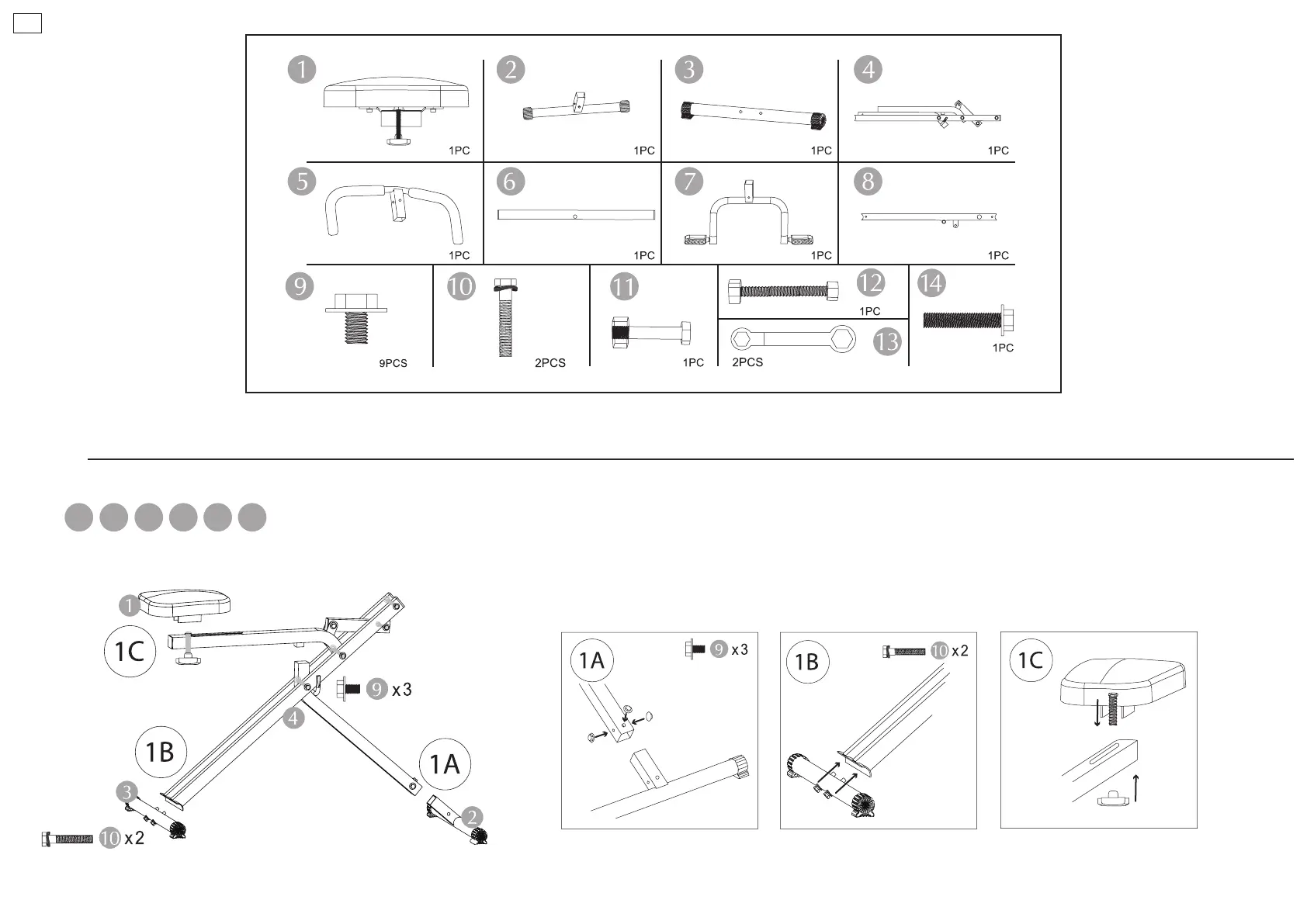 1 1PC
2 1PC
3 1PC
4 1PC
5 1PC
6 1PC
7 1PC
8 1PC
9 9PCS
10 2PCS
11 1PC
12 1PC
13 2PCS
14 1PC

1
1C
9 x3
4
1B
1A
3
2
10 x2

1A
9 x3

1B
10 x2

1C