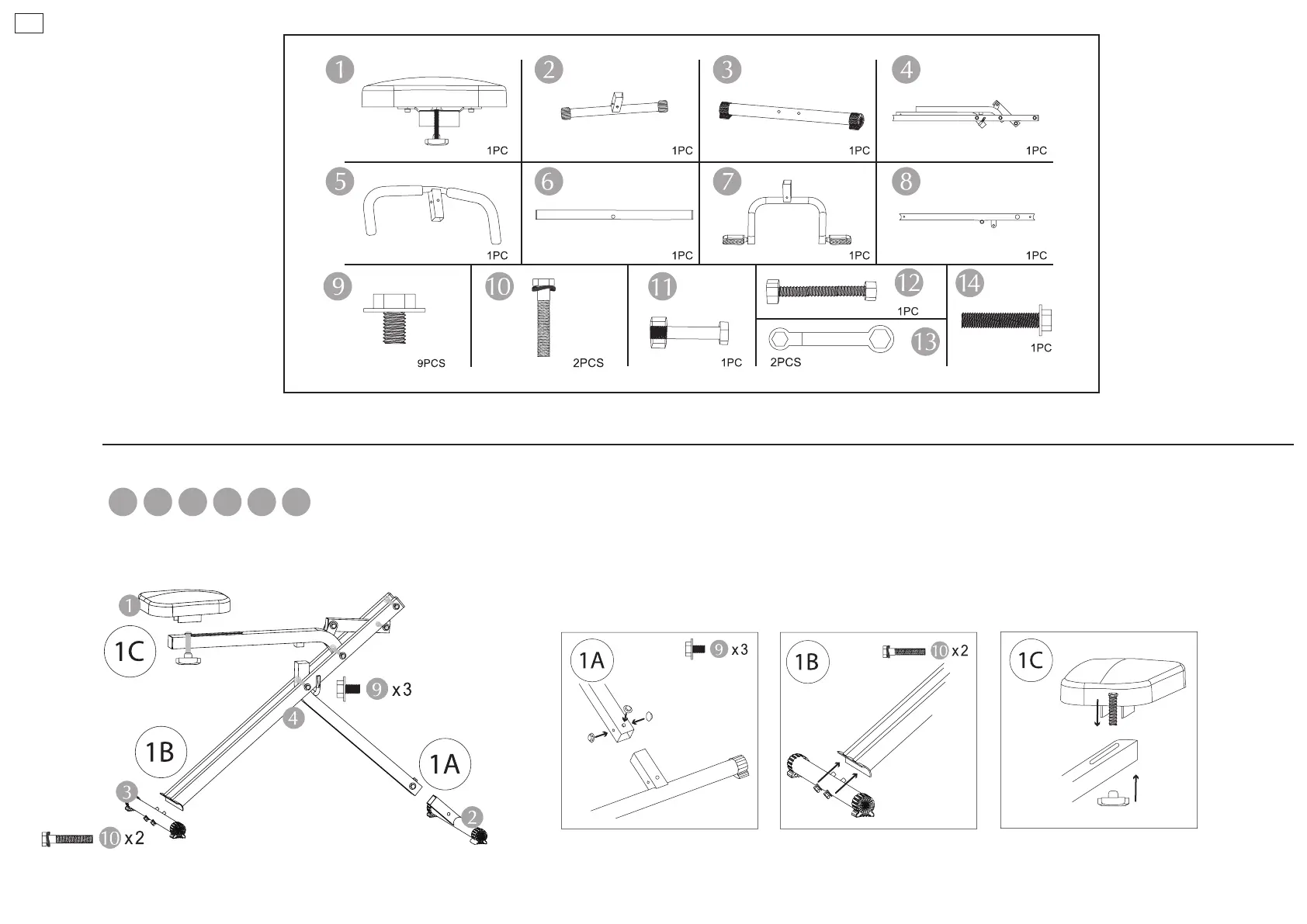 1 1PC
2 1PC
3 1PC
4 1PC
5 1PC
6 1PC
7 1PC
8 1PC
9 9PCS
10 2PCS
11 1PC
12 1PC
13 2PCS
14 1PC

1 1C 9 x3 4 1B 1A 3 2 10 x2

1A 9 x3

1B 10 x2

1C