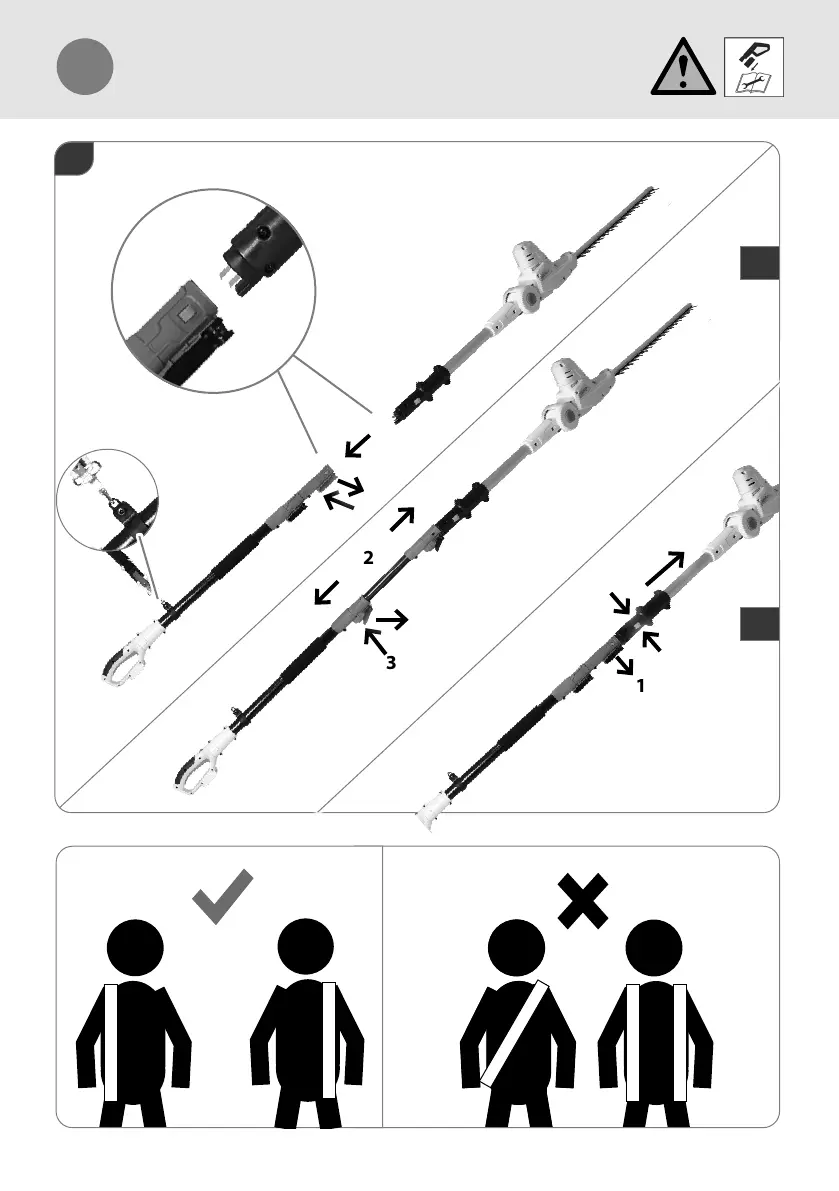 2

3

1