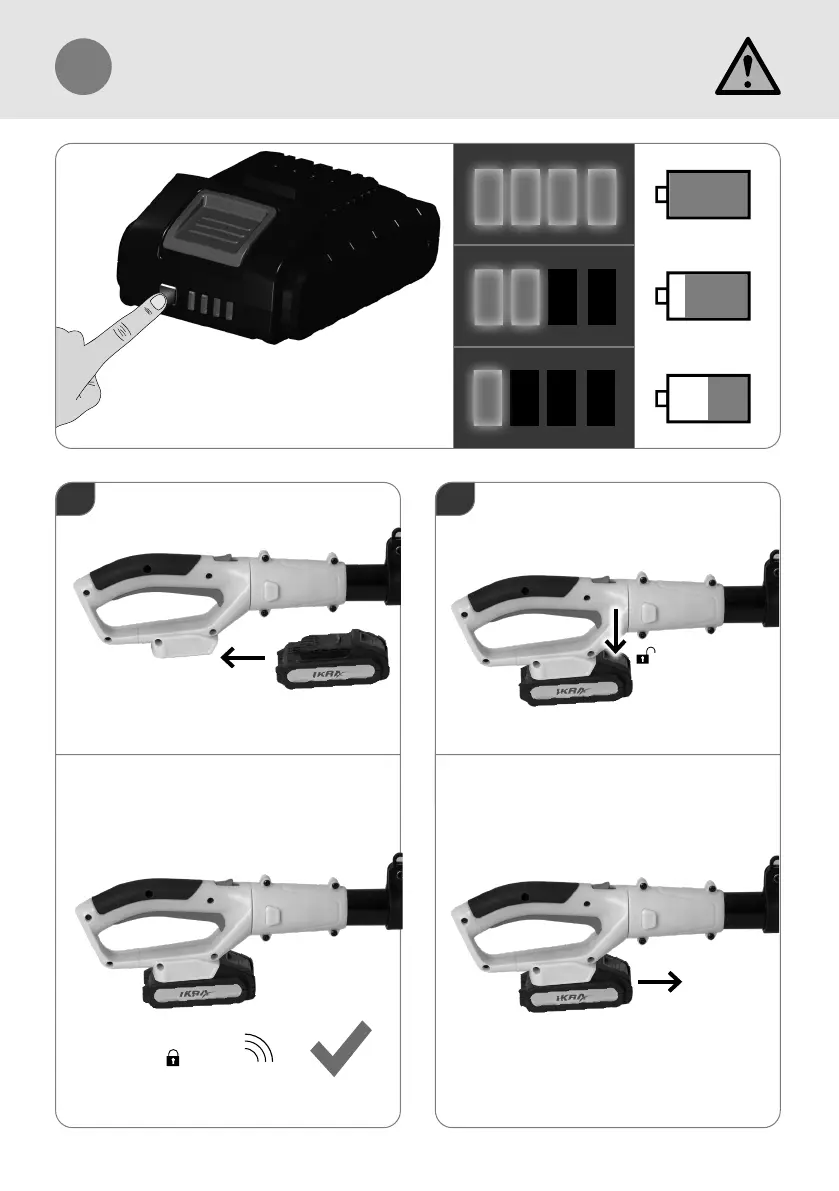 IKRA

IKRA

IKRA

IKRA