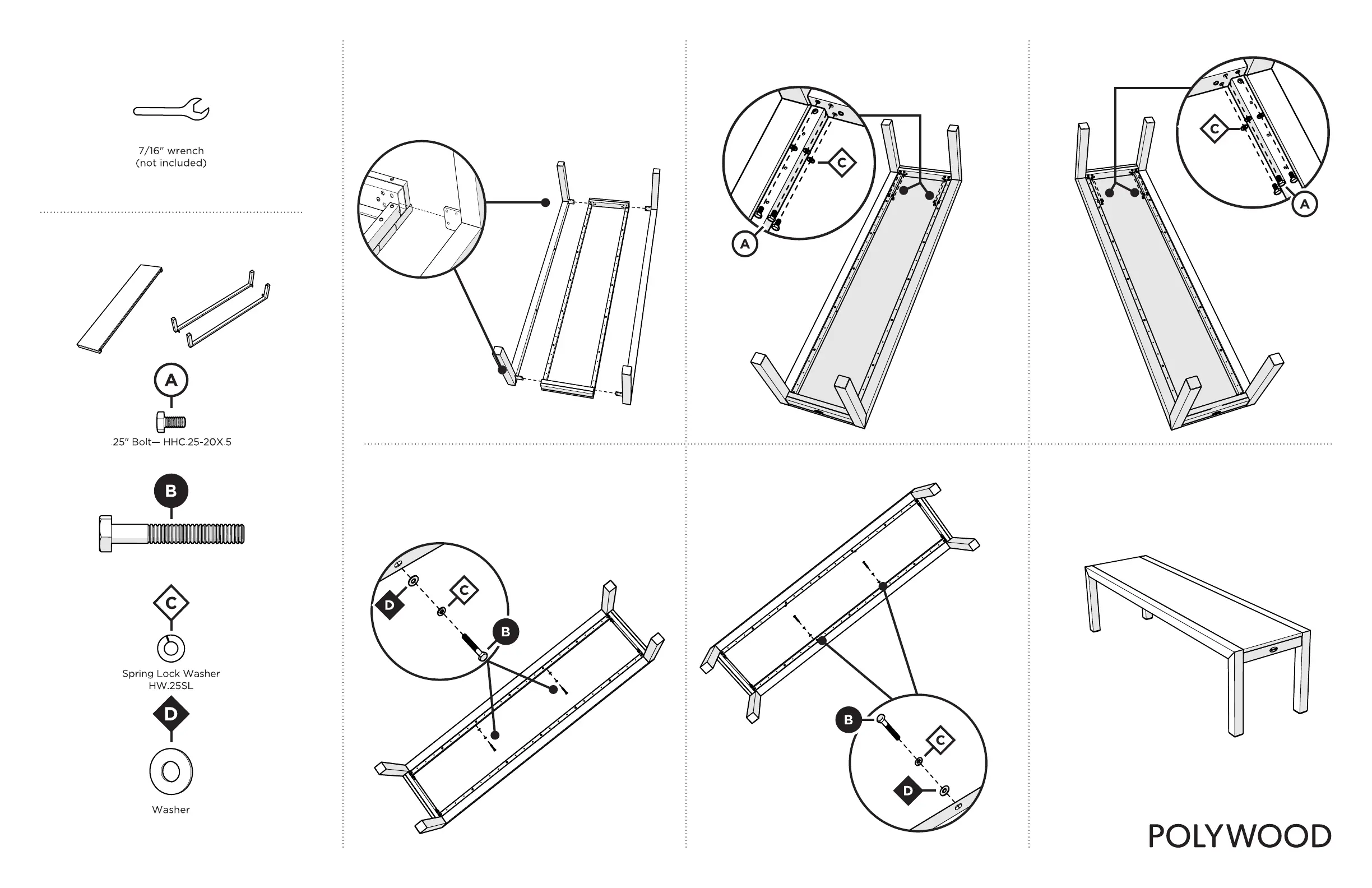 7/16" wrench
(not included)

A
.25" Bolt— HHC.25-20X.5

B

C
Spring Lock Washer
HW.25SL

D
Washer

C
A

C
A

D
C
B

B
C
D

POLYWOOD