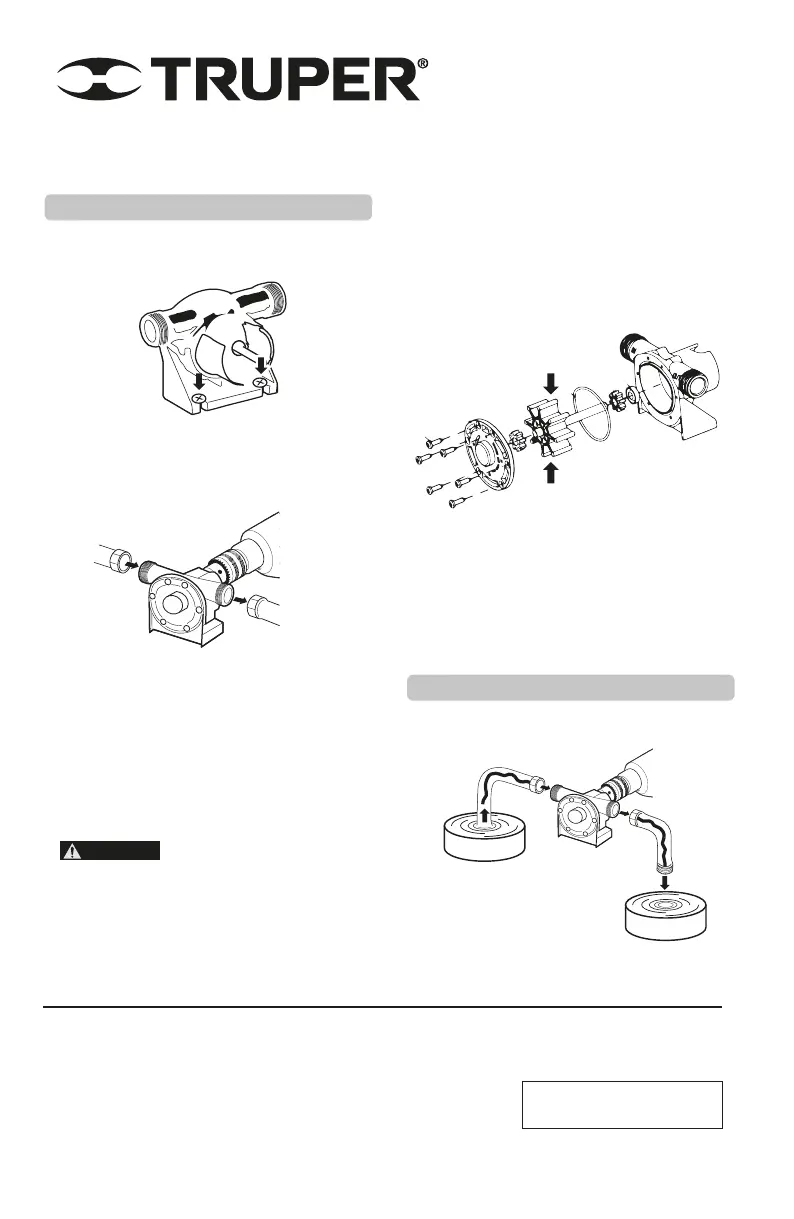 TRUPER®