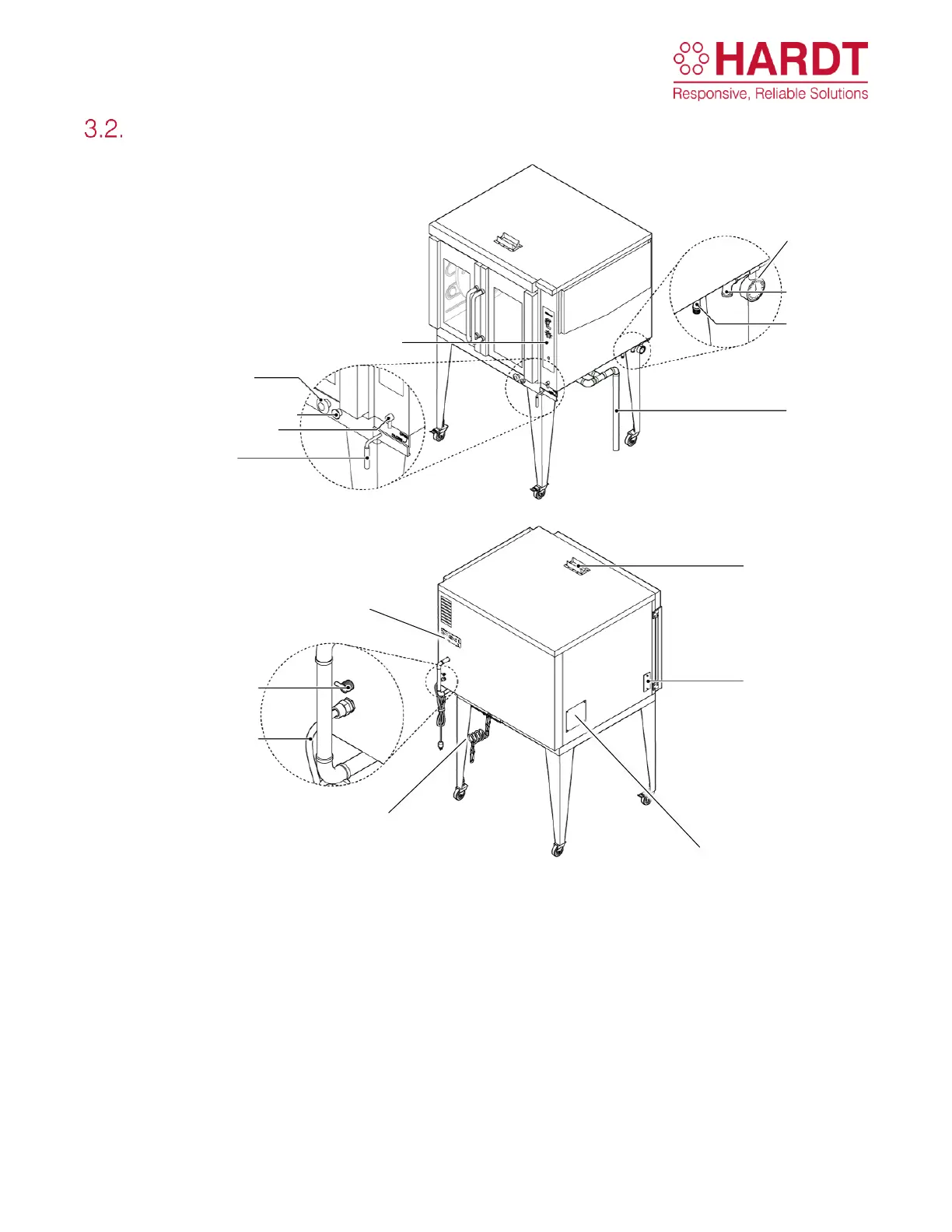 HARDT
Responsive, Reliable Solutions

3.2.