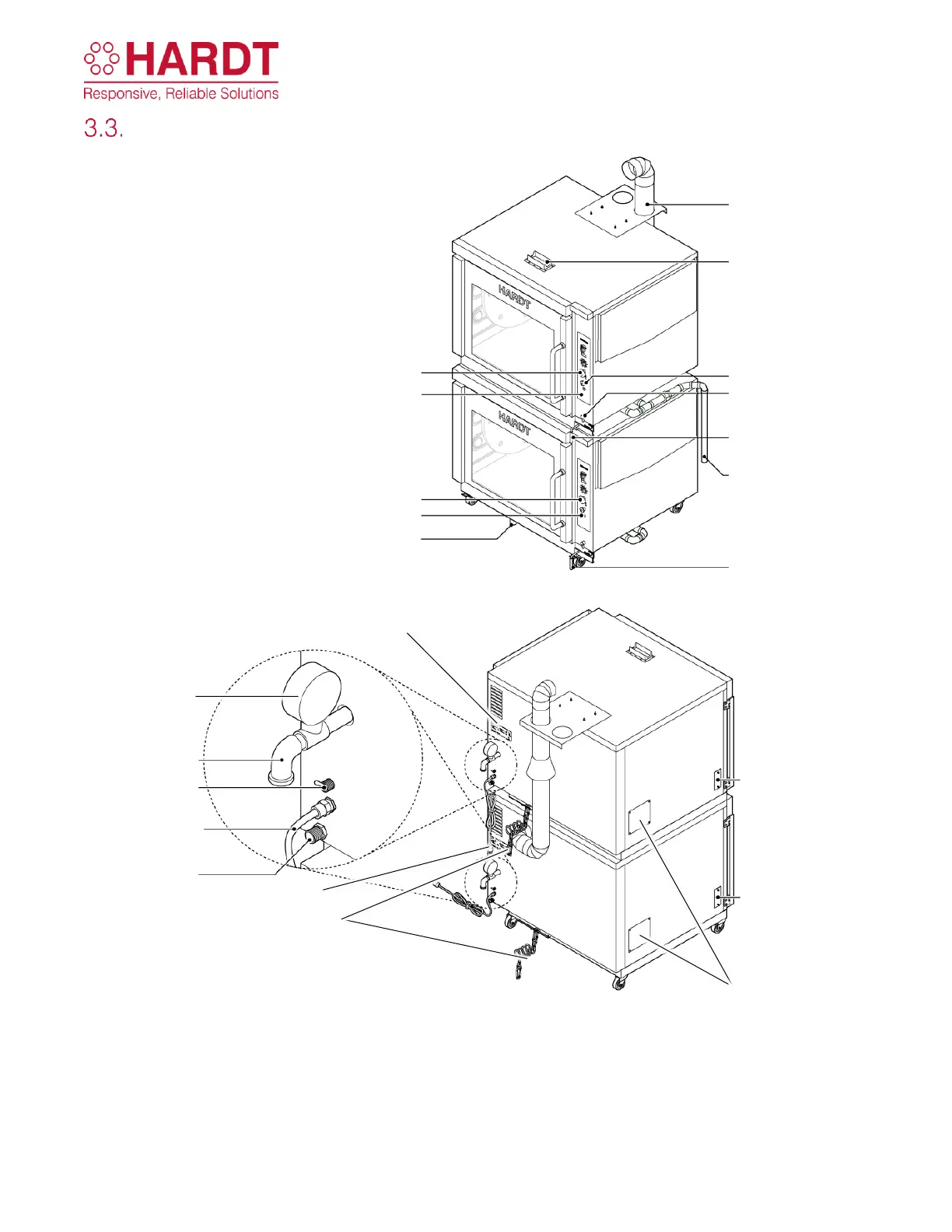 HARDT
Responsive, Reliable Solutions

3.3.

HARDT

HARDT