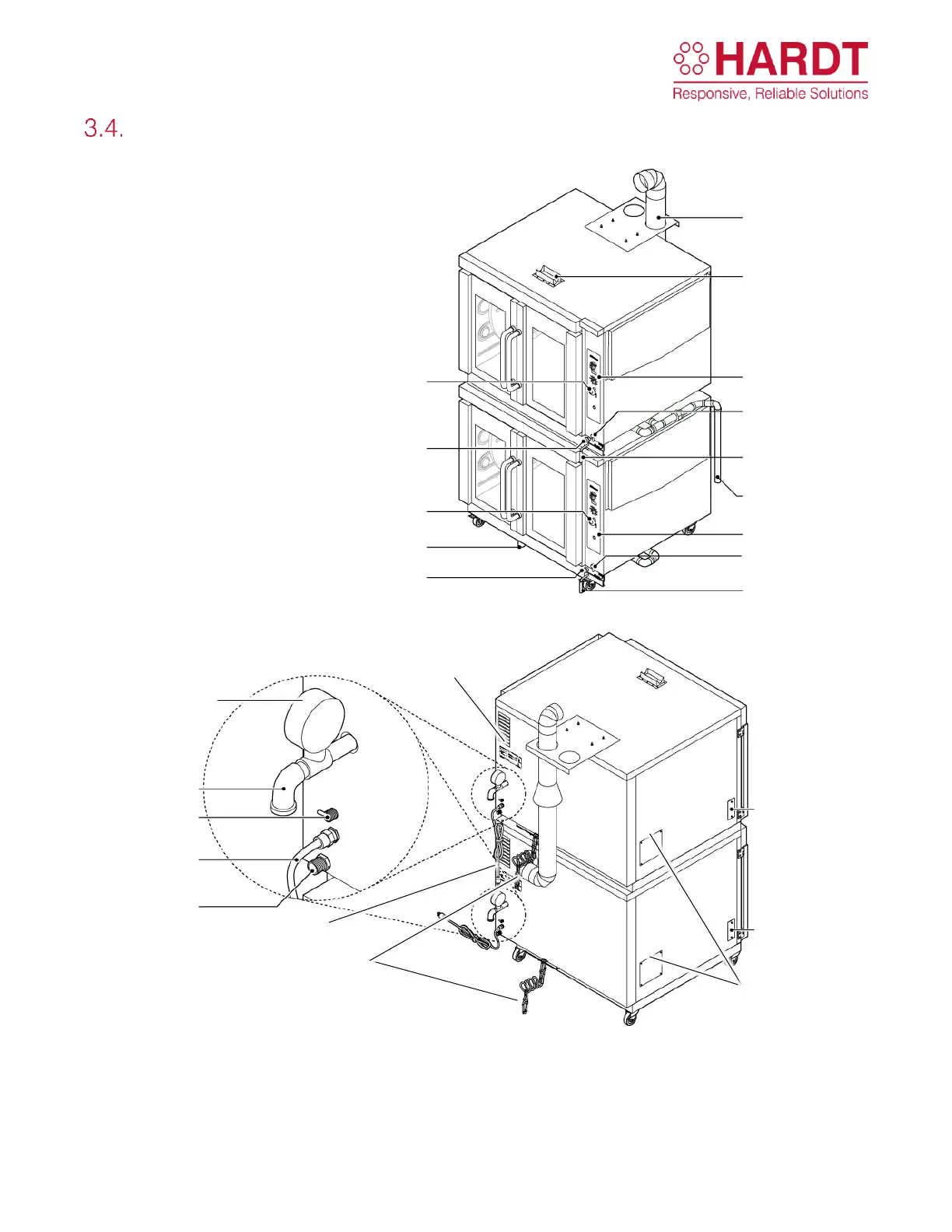 HARDT
Responsive, Reliable Solutions

3.4.