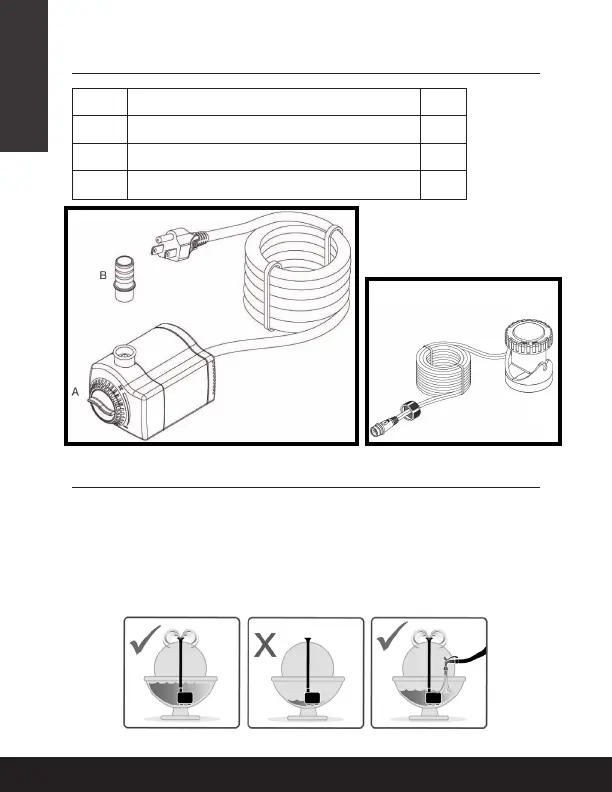 B

A