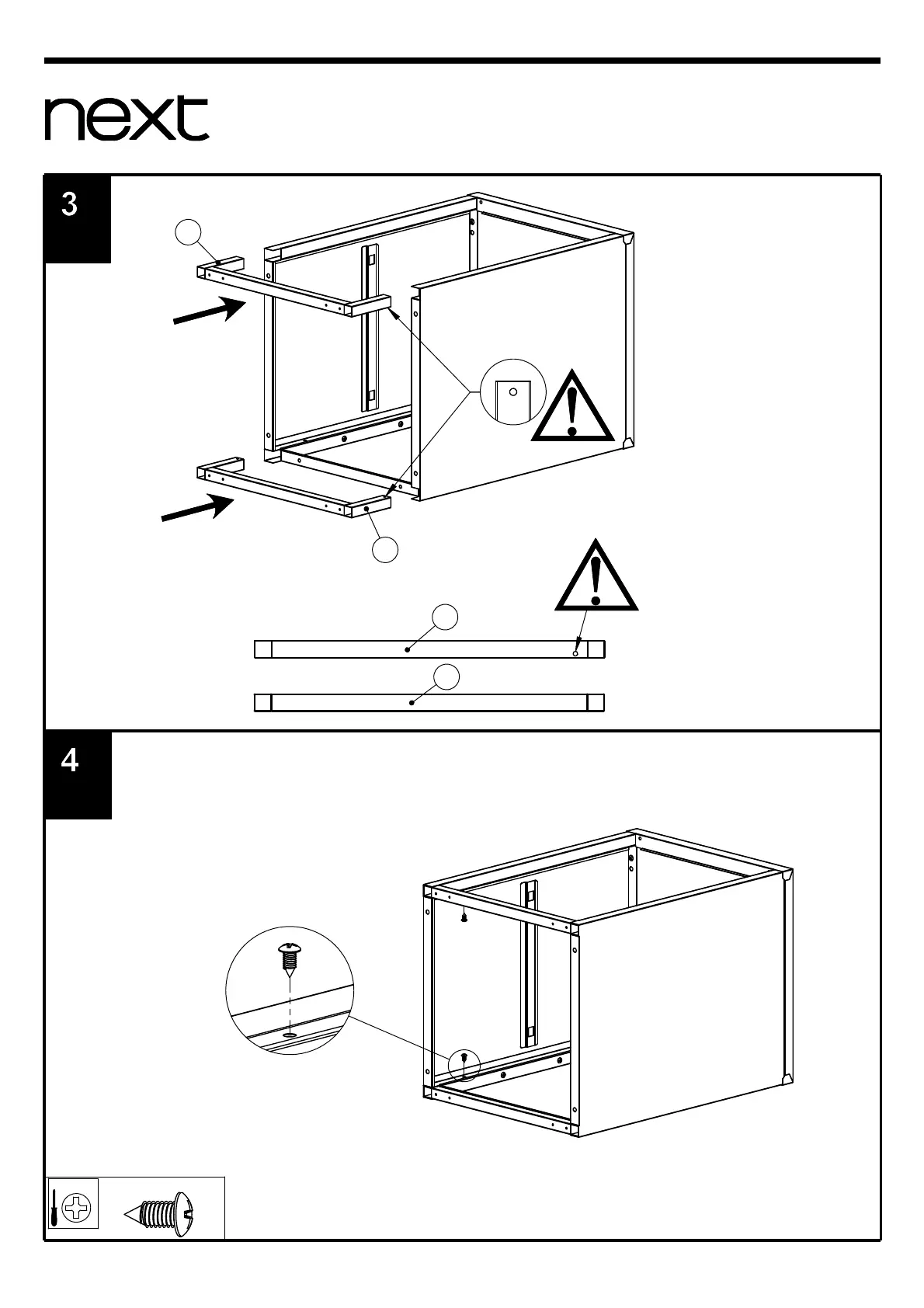 next

3

4