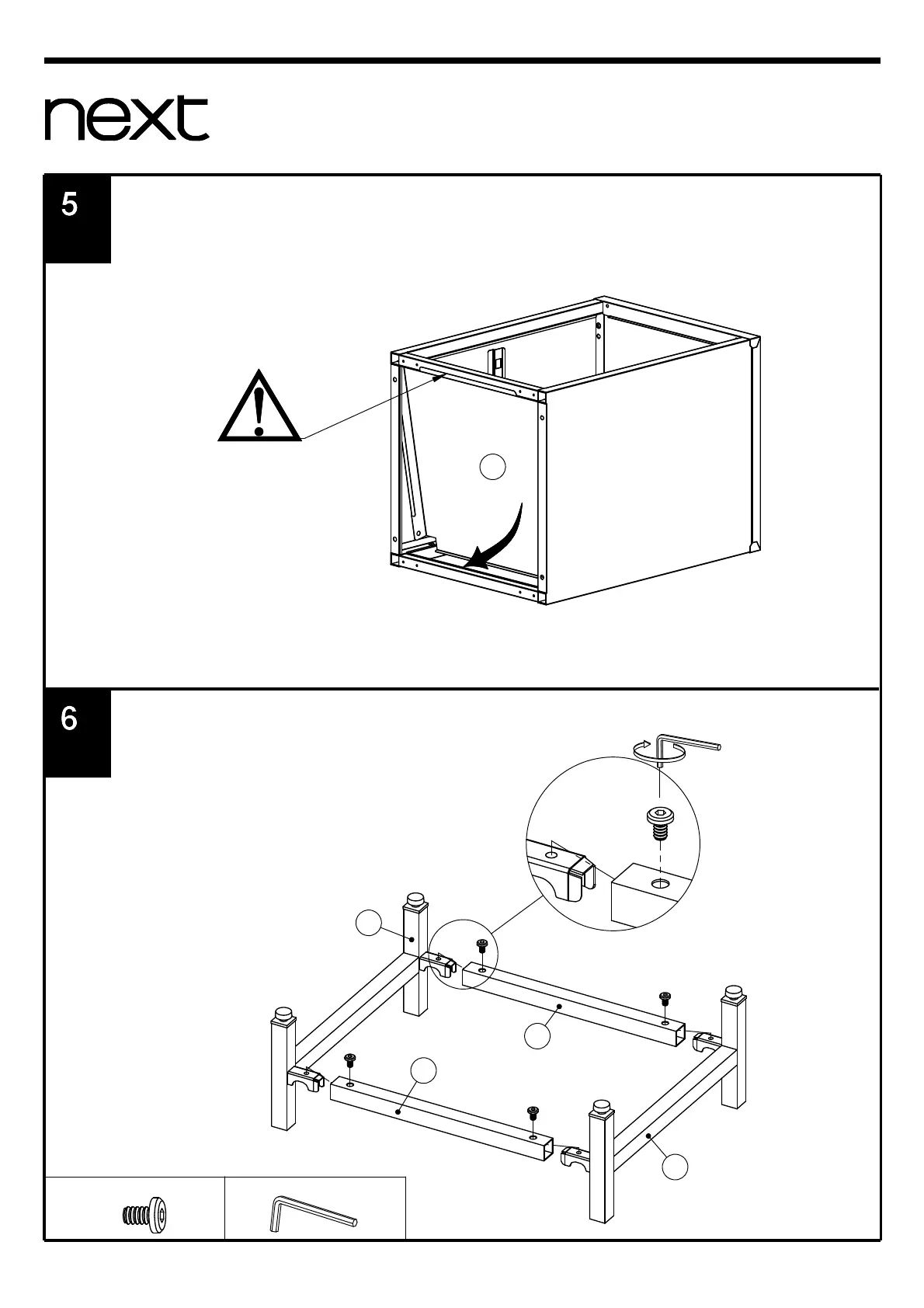 next

5

6