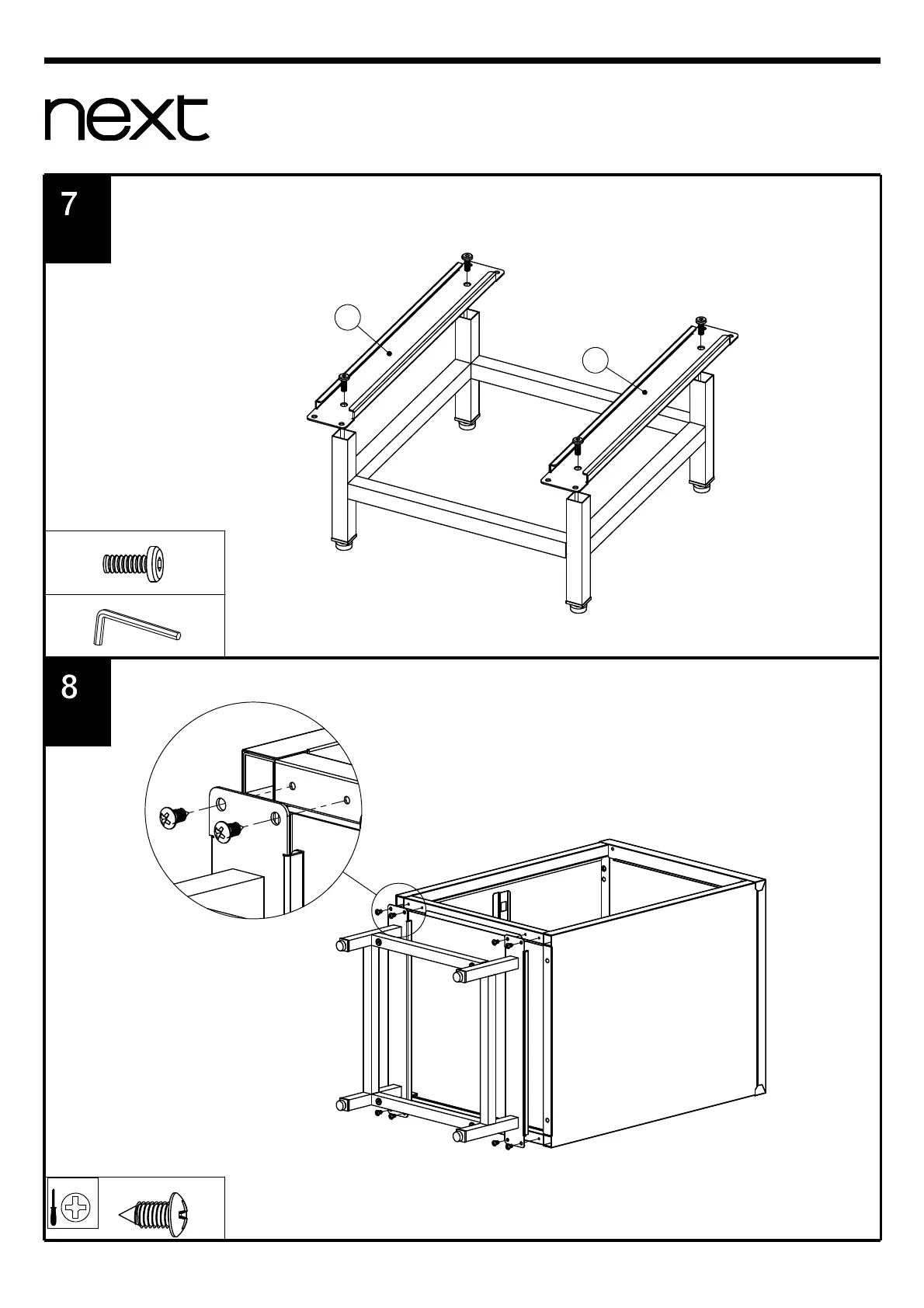 next

7

8