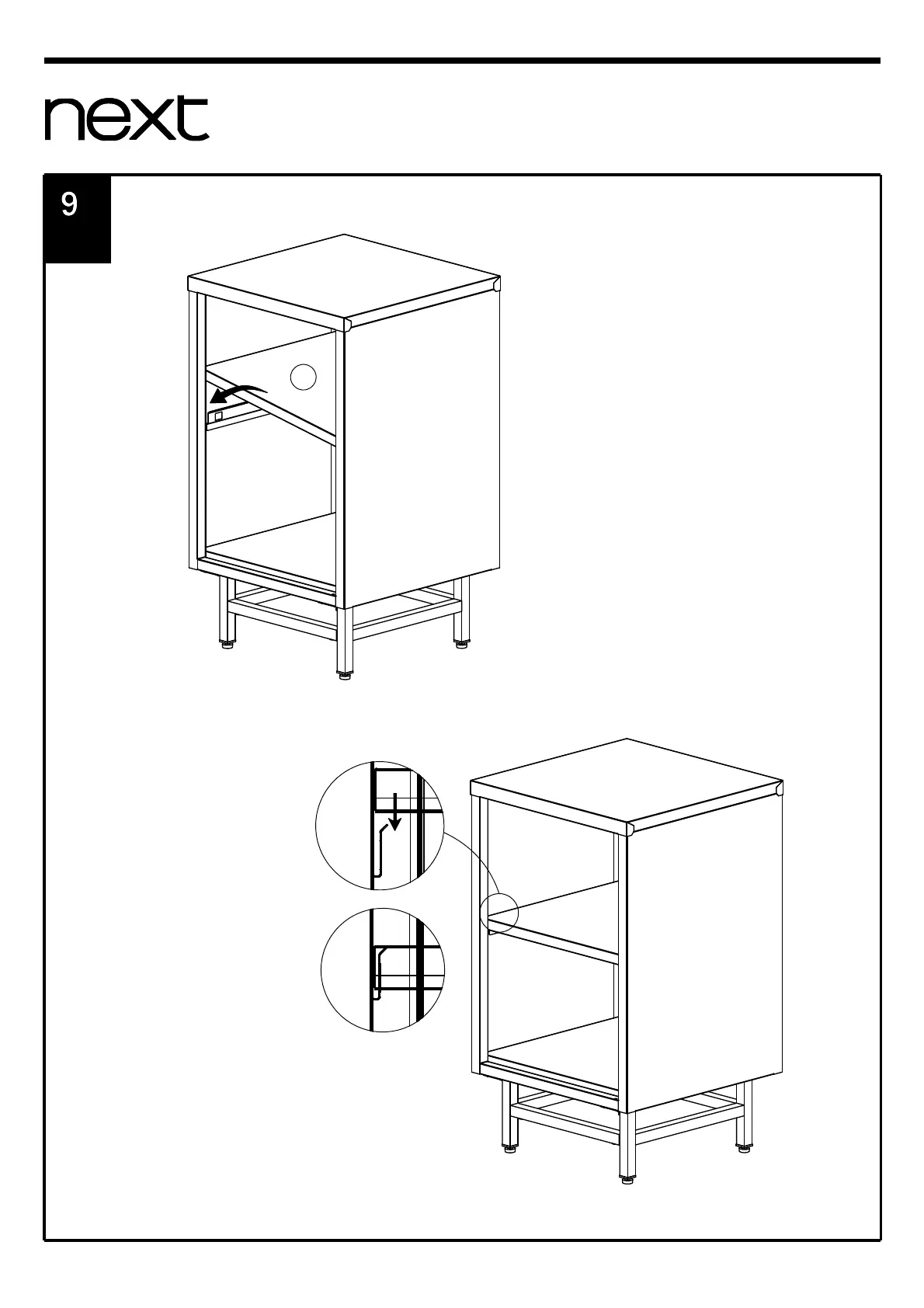 next

9